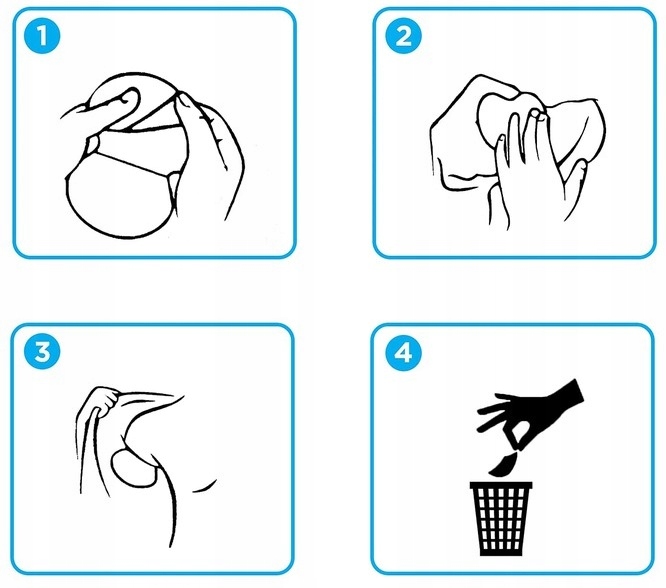 1

2

3

4