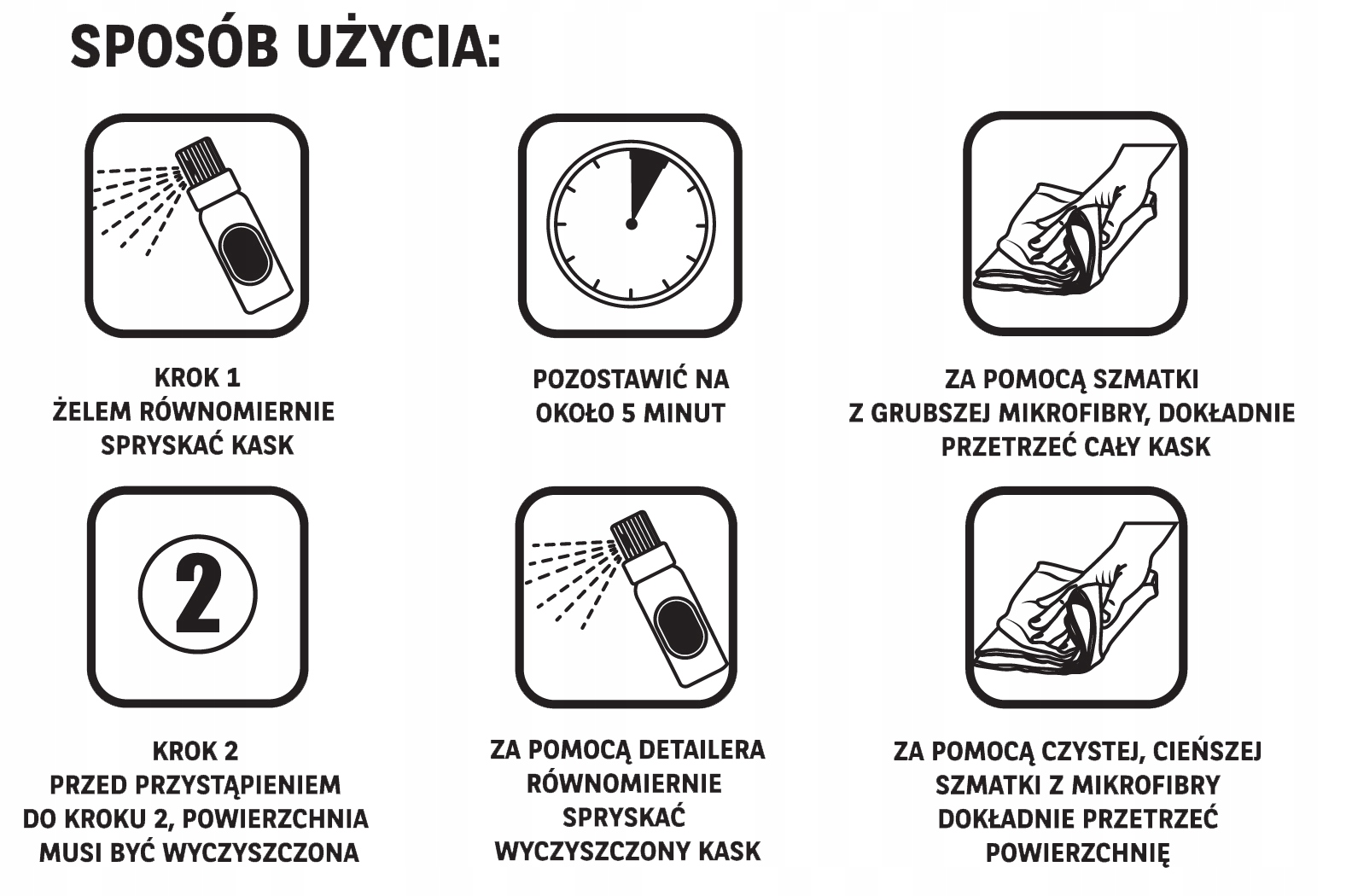 SPOSÓB UŻYCIA:

KROK 1
ŻELEM RÓWNOMIERNIE SPRYSKAĆ KASK

POZOSTAWIĆ NA OKOŁO 5 MINUT

ZA POMOCĄ SZMATKI Z GRUBSZEJ MIKROFIBRY, DOKŁADNIE PRZETRZEĆ CAŁY KASK

2

KROK 2
PRZED PRZYSTĄPIENIEM DO KROKU 2, POWIERZCHNIA MUSI BYĆ WYCZYSZCZONA

ZA POMOCĄ DETAILERA RÓWNOMIERNIE SPRYSKAĆ WYCZYSZCZONY KASK

ZA POMOCĄ CZYSTEJ, CIEŃSZEJ SZMATKI Z MIKROFIBRY DOKŁADNIE PRZETRZEĆ POWIERZCHNIĘ