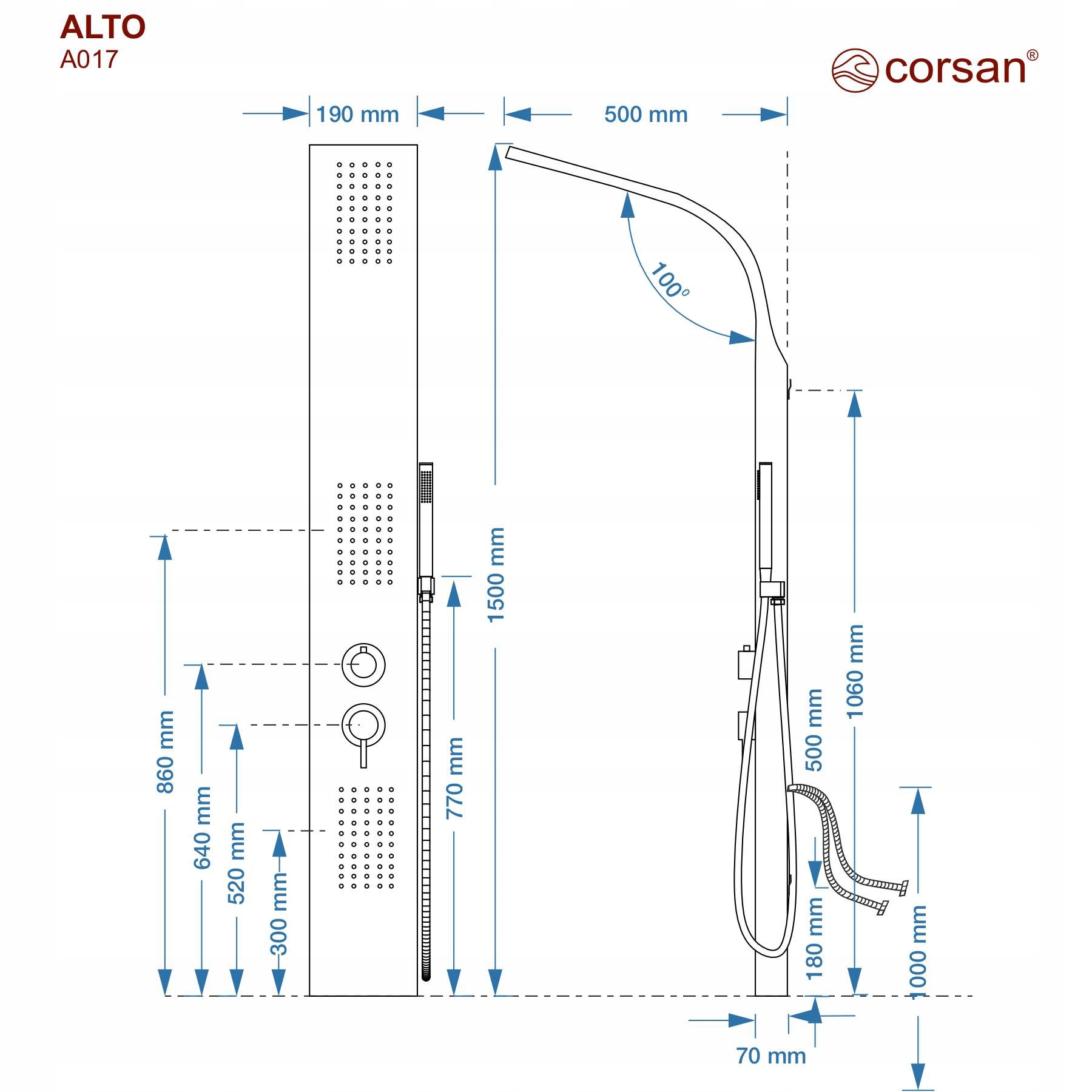 ALTO
A017

corsan®

190 mm
500 mm
100°
1500 mm
860 mm
640 mm
520 mm
300 mm
770 mm
1060 mm
500 mm
180 mm
1000 mm
70 mm