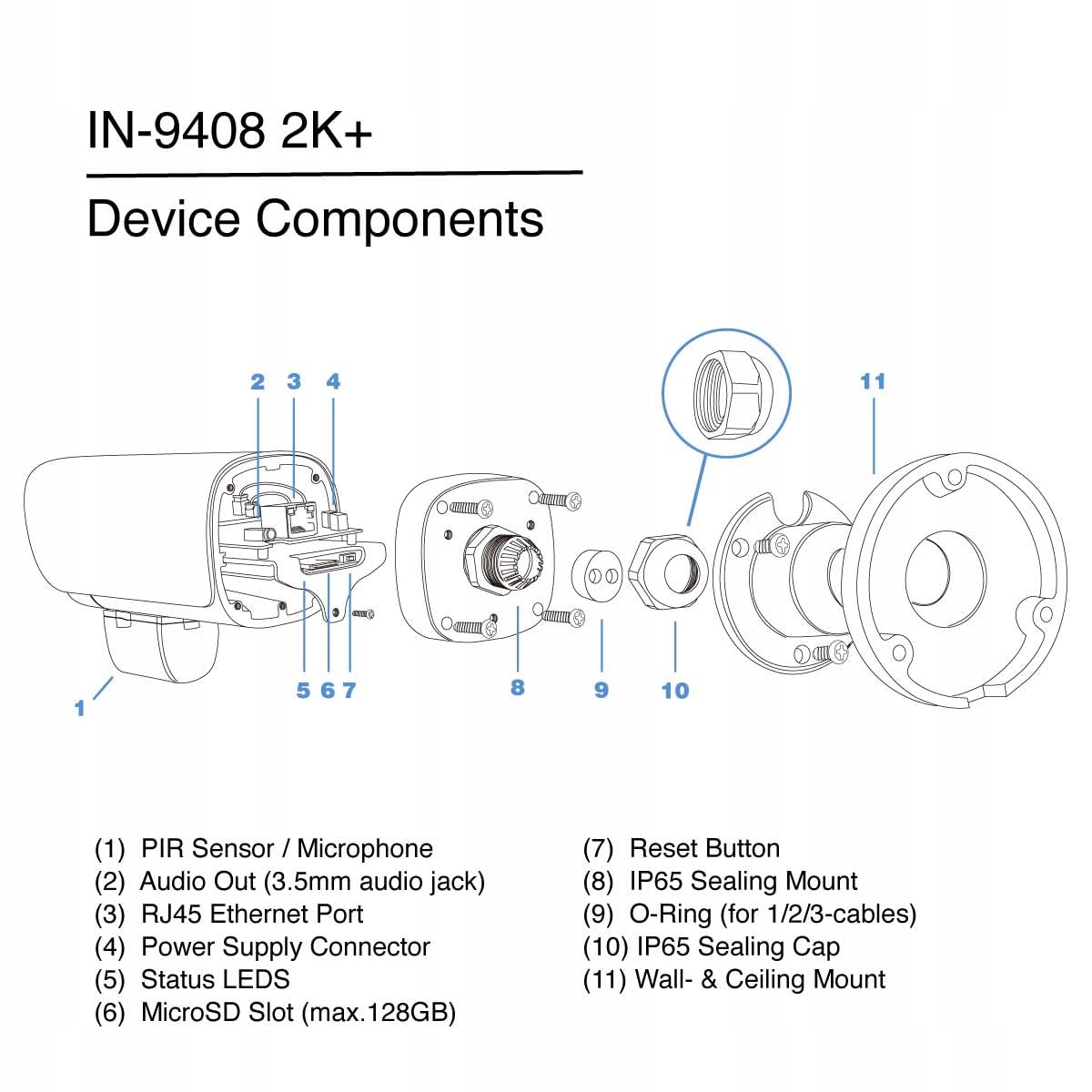 IN-9408 2K+

Device Components

2 3 4

11

1

5 6 7

8

9

10

(1) PIR Sensor / Microphone
(2) Audio Out (3.5mm audio jack)
(3) RJ45 Ethernet Port
(4) Power Supply Connector
(5) Status LEDS
(6) MicroSD Slot (max.128GB)

(7) Reset Button
(8) IP65 Sealing Mount
(9) O-Ring (for 1/2/3-cables)
(10) IP65 Sealing Cap
(11) Wall- & Ceiling Mount