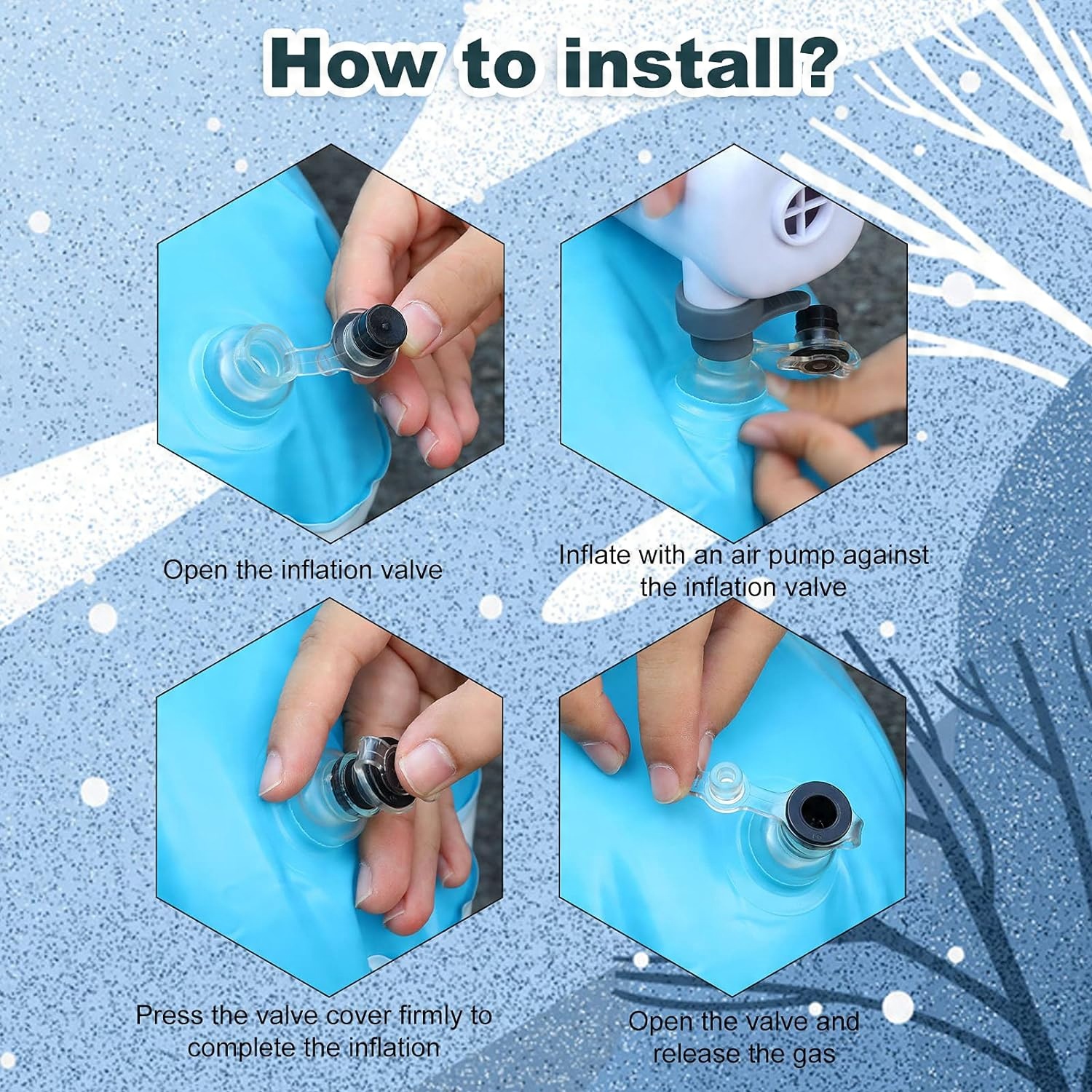 How to install?

Open the inflation valve

Inflate with an air pump against the inflation valve

Press the valve cover firmly to complete the inflation

Open the valve and release the gas