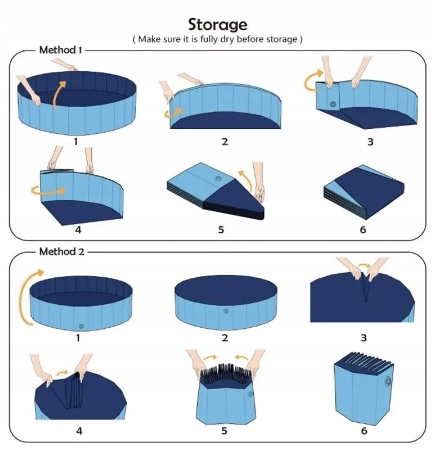 Storage
( Make sure it is fully dry before storage )

Method 1

1

2

3

4

5

6

Method 2

1

2

3

4

5

6