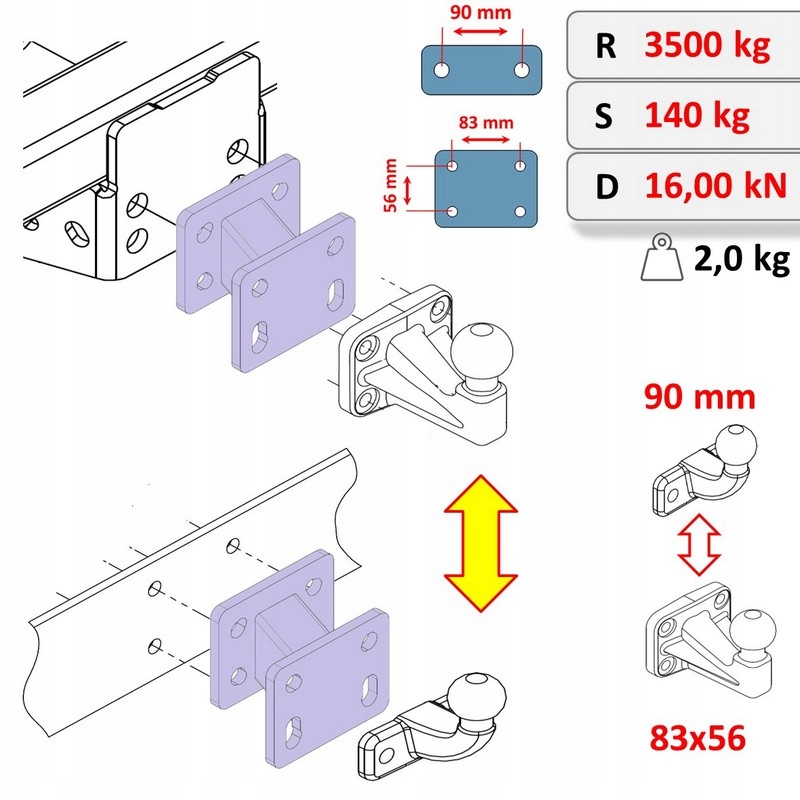 90 mm

83 mm

56 mm

R 3500 kg

S 140 kg

D 16,00 kN

2,0 kg

90 mm

83x56