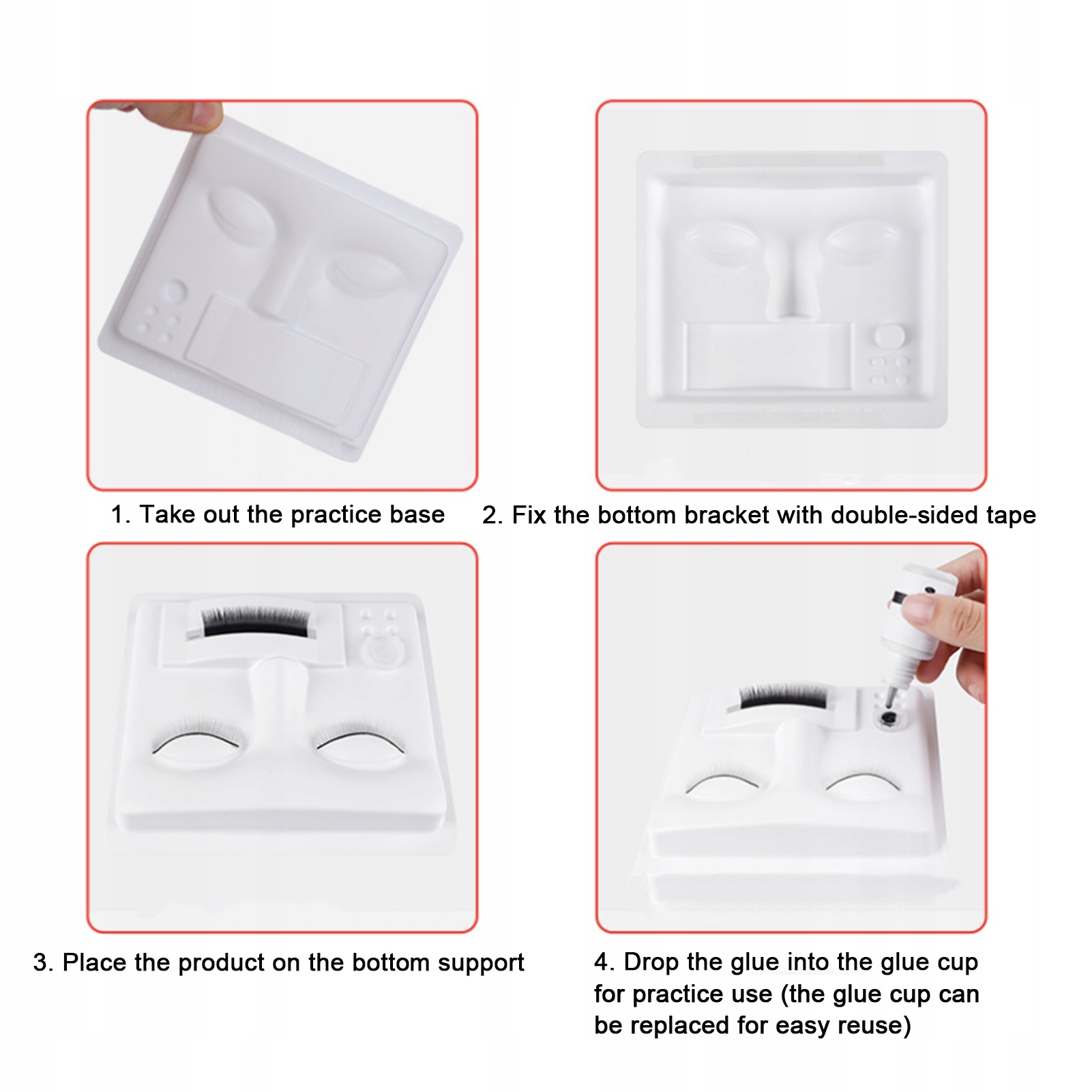 1. Take out the practice base

2. Fix the bottom bracket with double-sided tape

3. Place the product on the bottom support

4. Drop the glue into the glue cup for practice use (the glue cup can be replaced for easy reuse)