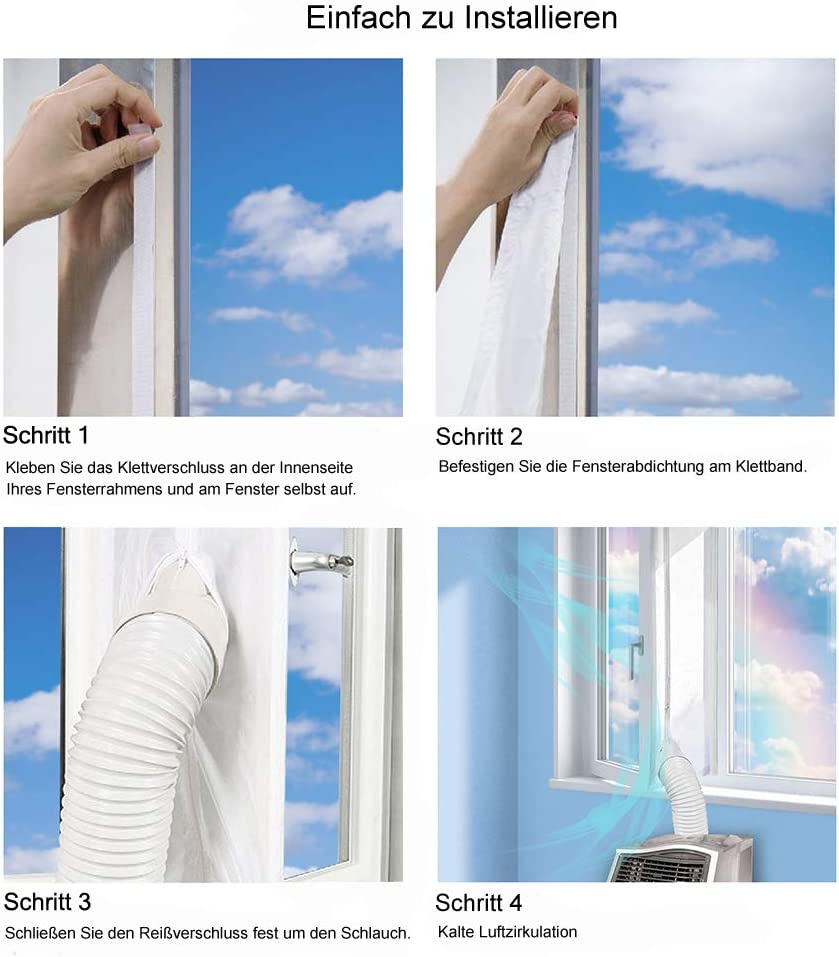 Einfach zu Installieren

Schritt 1

Kleben Sie das Klettverschluss an der Innenseite Ihres Fensterrahmens und am Fenster selbst auf.

Schritt 2

Befestigen Sie die Fensterabdichtung am Klettband.

Schritt 3

Schließen Sie den Reißverschluss fest um den Schlauch.

Schritt 4

Kalte Luftzirkulation