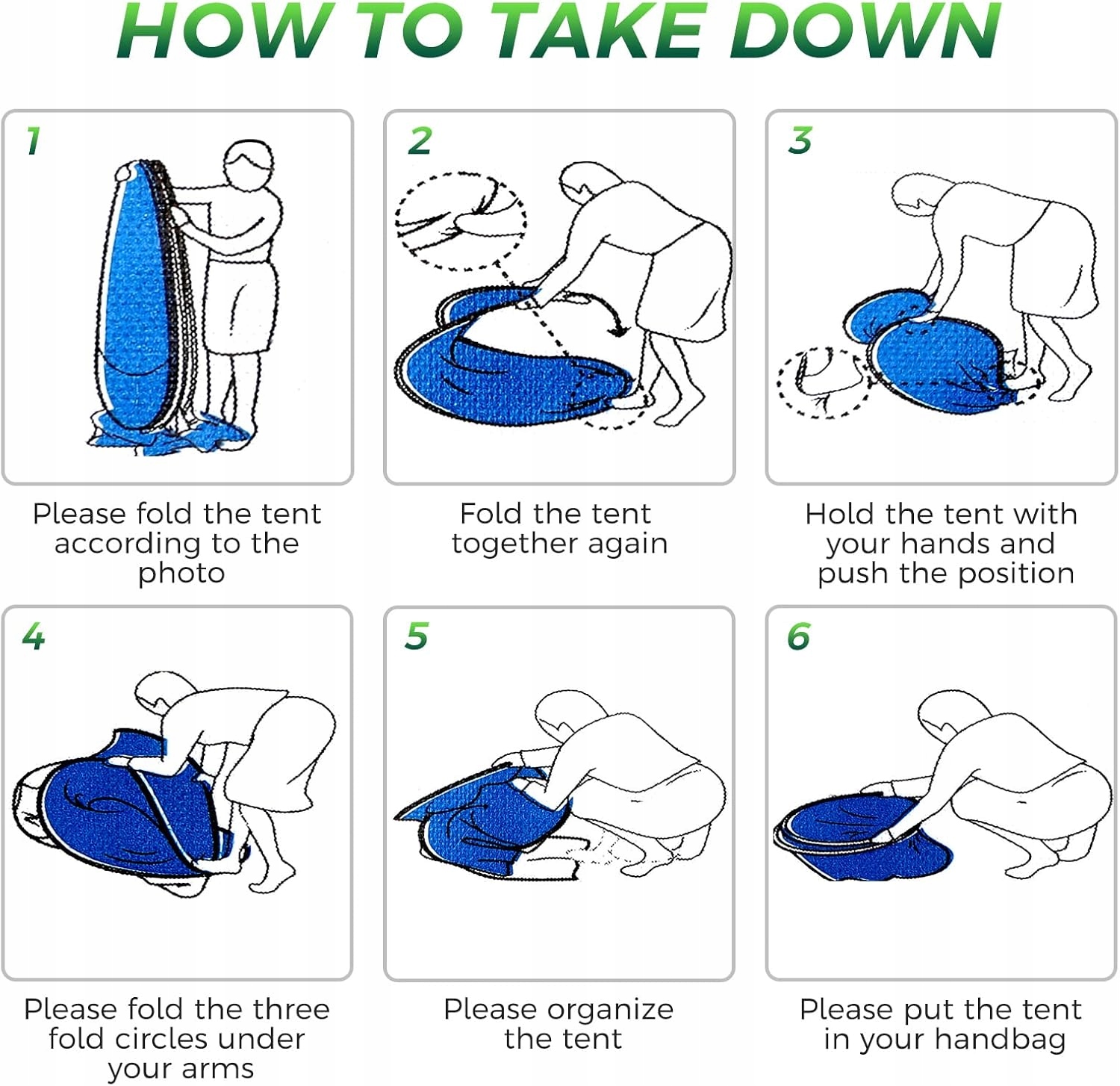 HOW TO TAKE DOWN

1

Please fold the tent according to the photo

2

Fold the tent together again

3

Hold the tent with your hands and push the position

4

Please fold the three fold circles under your arms

5

Please organize the tent

6

Please put the tent in your handbag