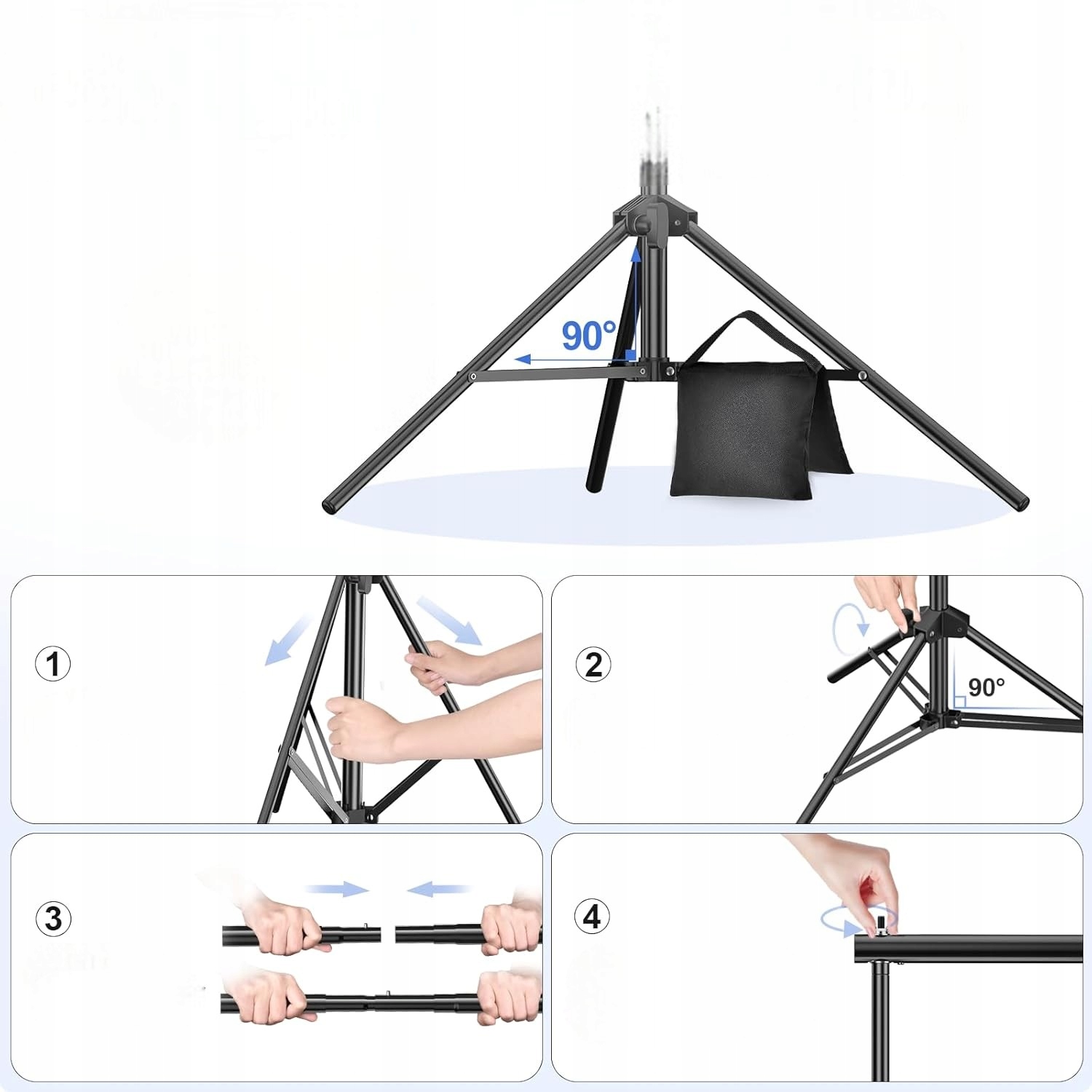 90°

1

2

90°

3

4