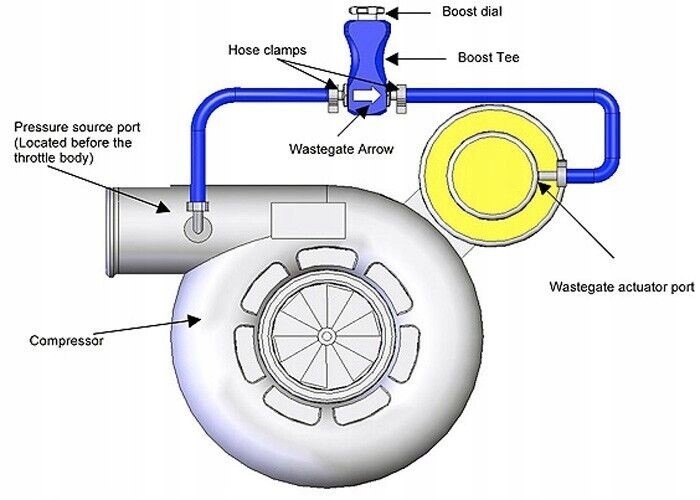 Boost dial

Hose clamps

Boost Tee

Pressure source port (Located before the throttle body)

Wastegate Arrow

Wastegate actuator port

Compressor