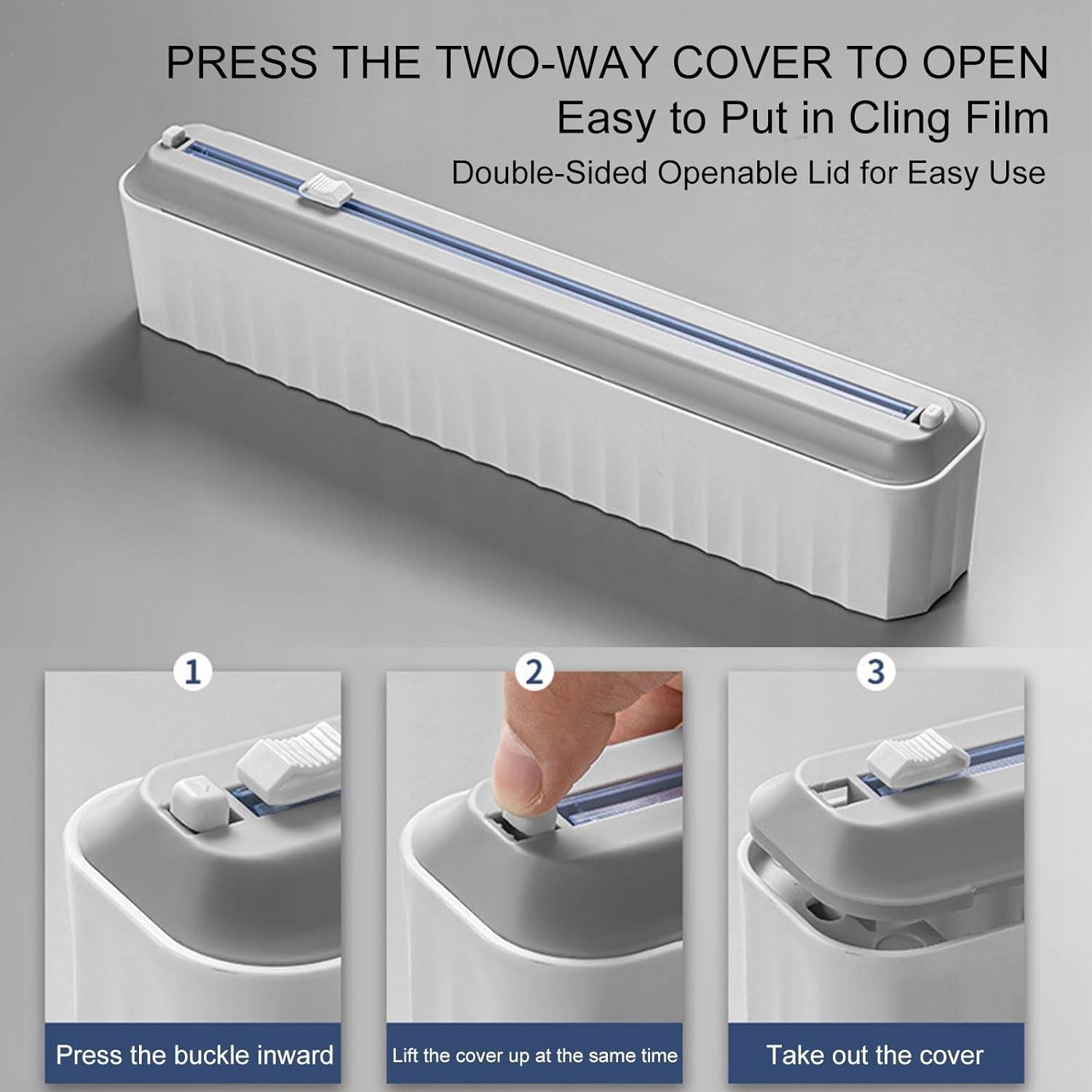 PRESS THE TWO-WAY COVER TO OPEN
Easy to Put in Cling Film
Double-Sided Openable Lid for Easy Use

1
Press the buckle inward

2
Lift the cover up at the same time

3
Take out the cover