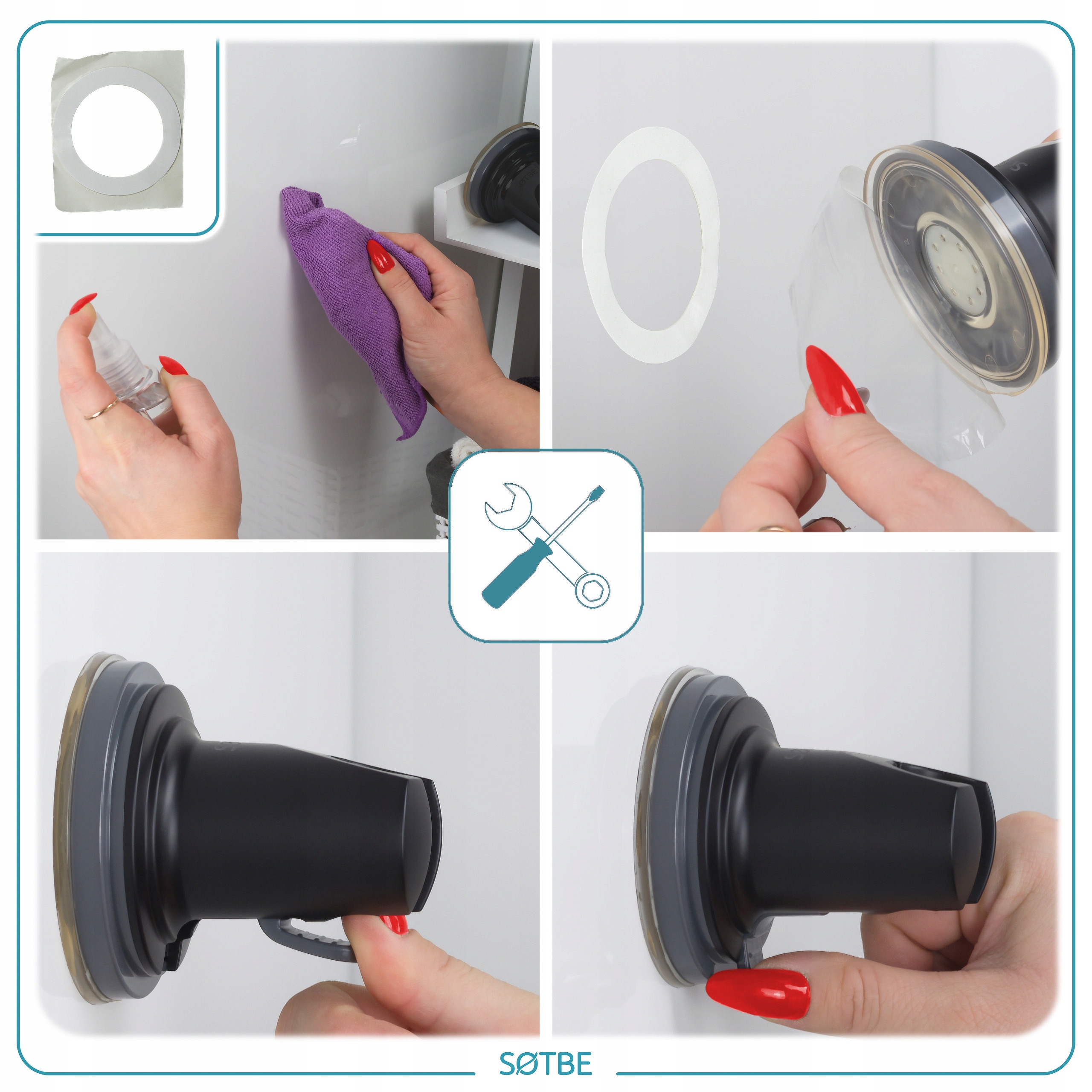 SØTBE