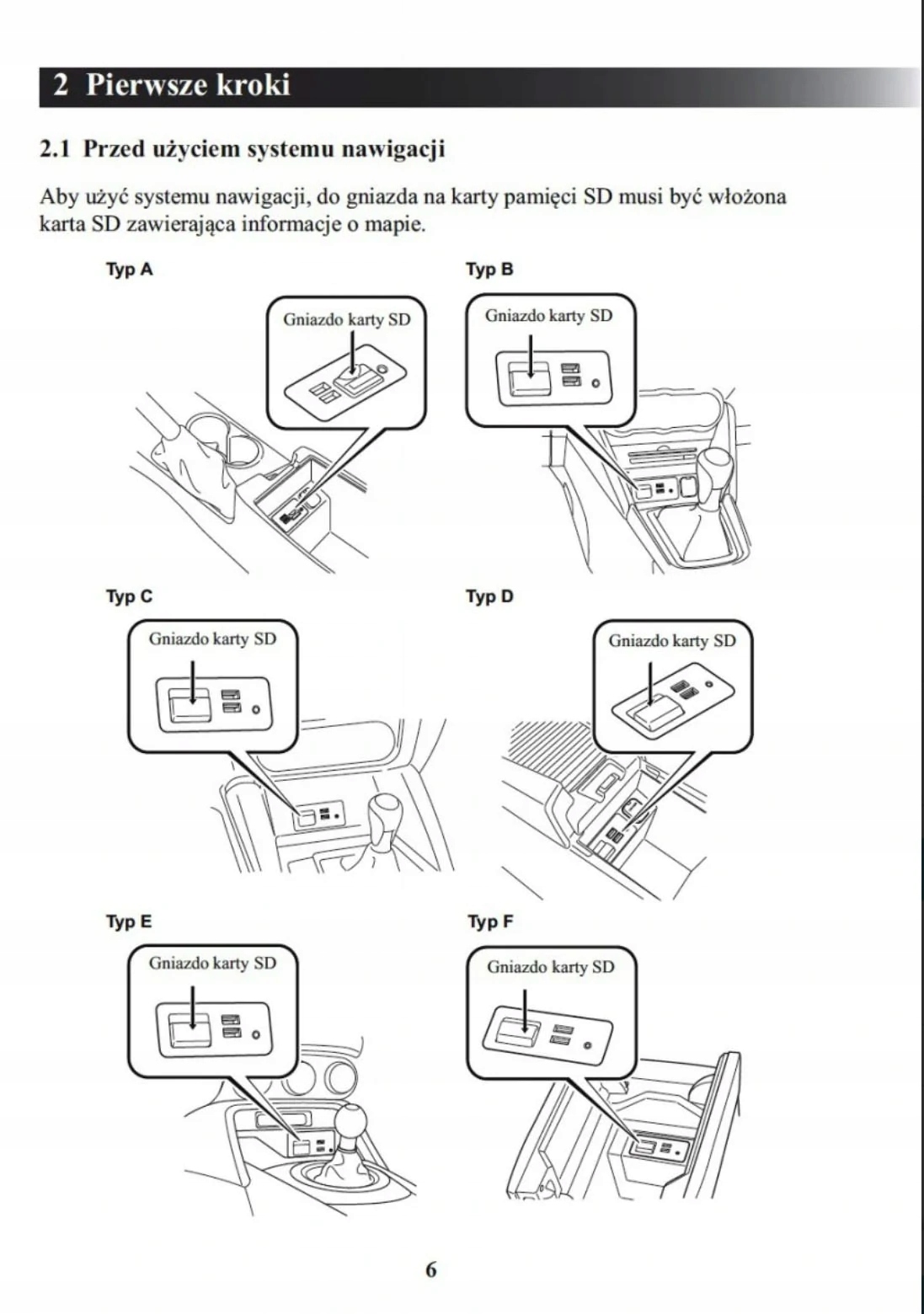 2 Pierwsze kroki

2.1 Przed użyciem systemu nawigacji

Aby użyć systemu nawigacji, do gniazda na karty pamięci SD musi być włożona karta SD zawierająca informacje o mapie.

Typ A

Gniazdo karty SD

Typ B

Gniazdo karty SD

Typ C

Gniazdo karty SD

Typ D

Gniazdo karty SD

Typ E

Gniazdo karty SD

Typ F

Gniazdo karty SD

6