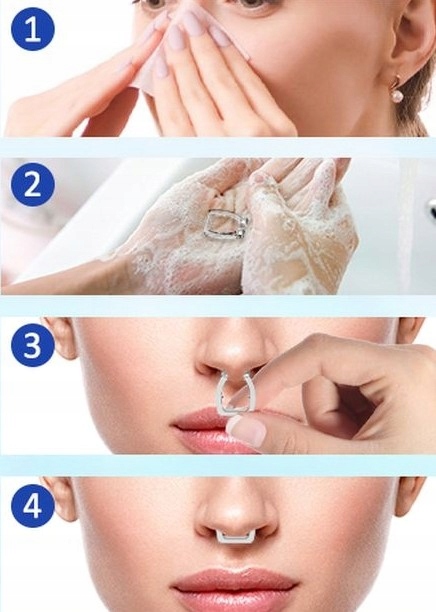 1

2

3

4