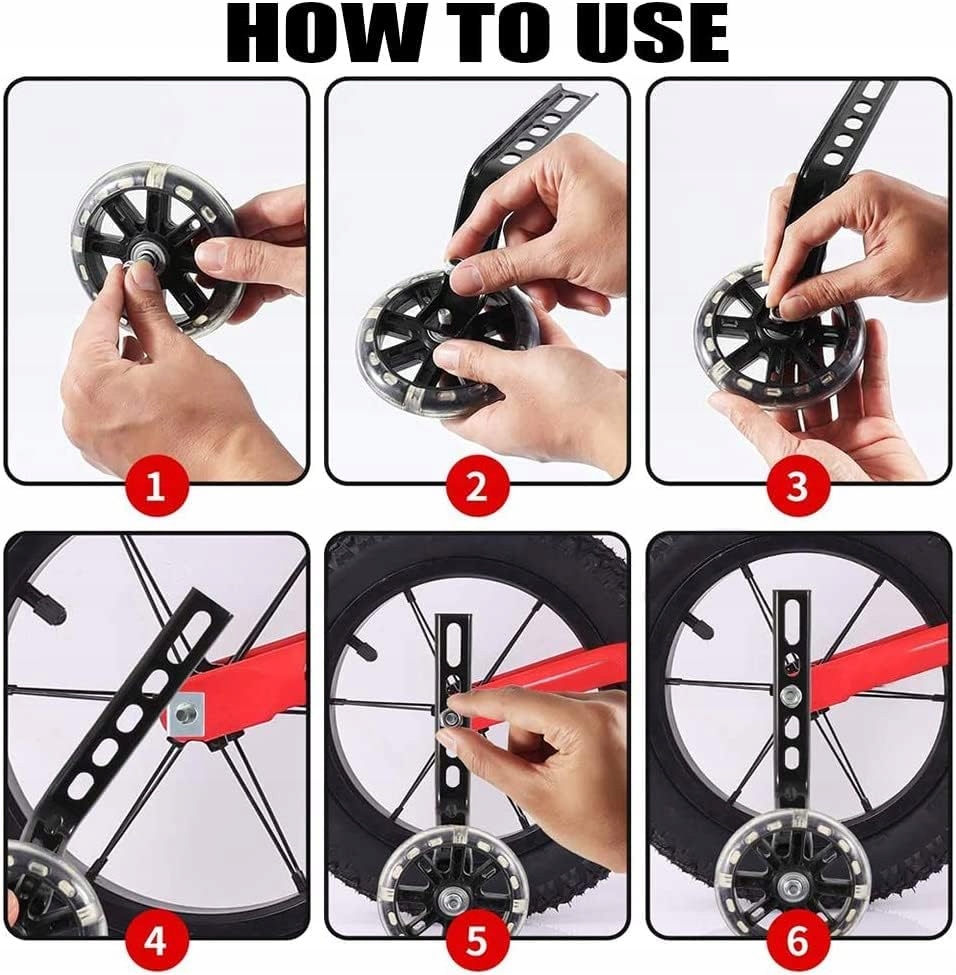 HOW TO USE

1

2

3

4

5

6