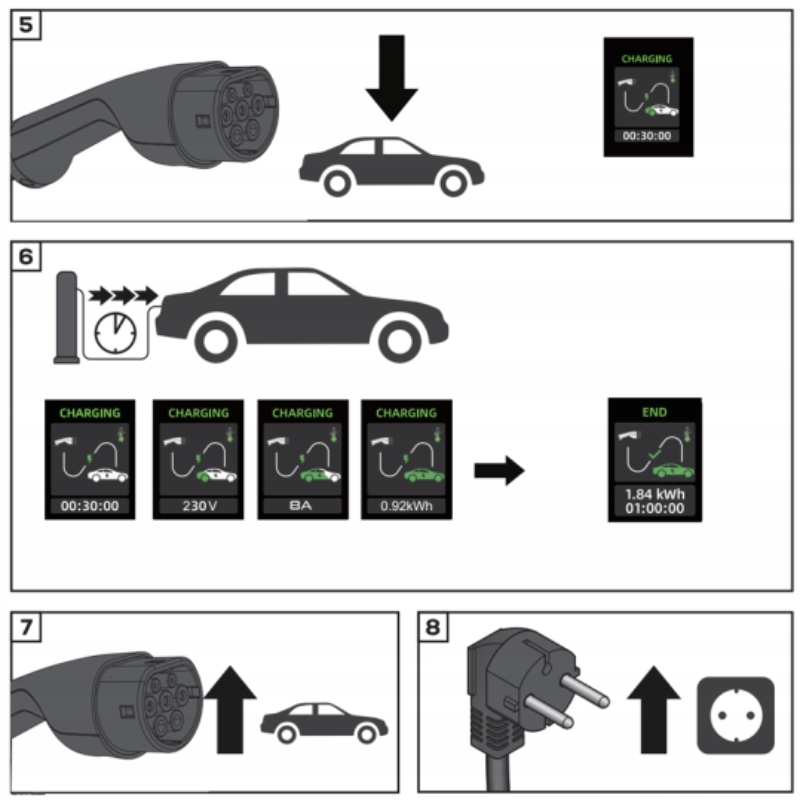 5

CHARGING

00:30:00

6

CHARGING

00:30:00

CHARGING

230V

CHARGING

8A

CHARGING

0.92kWh

END

1.84 kWh
01:00:00

7

8