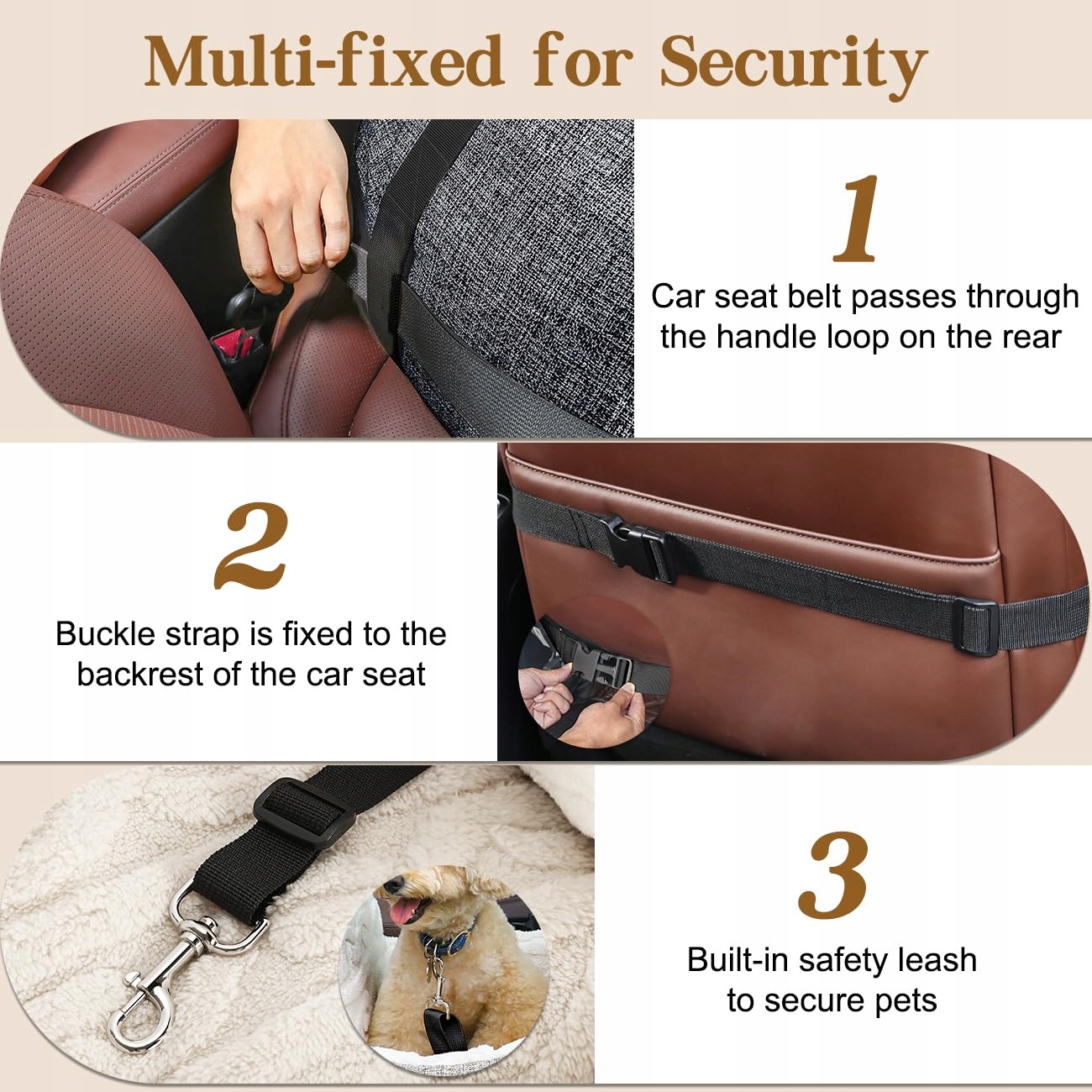 Multi-fixed for Security

1

Car seat belt passes through the handle loop on the rear

2

Buckle strap is fixed to the backrest of the car seat

3

Built-in safety leash to secure pets