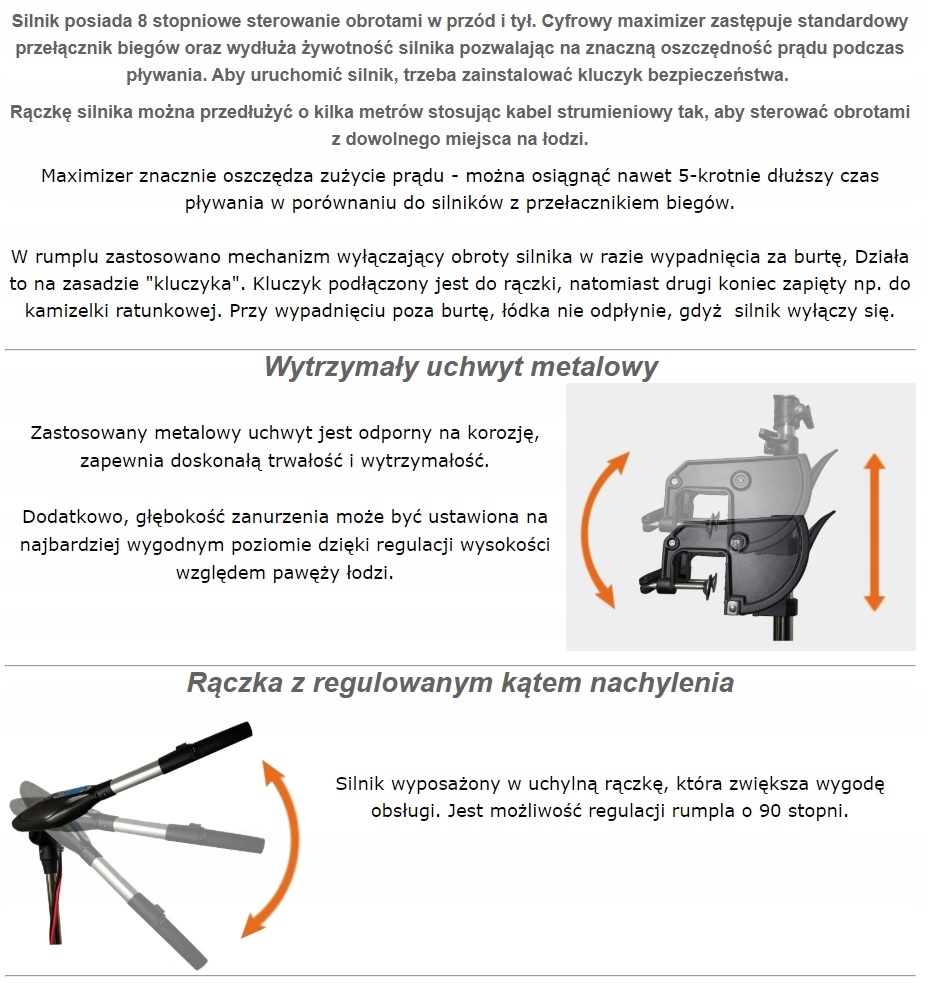 Silnik posiada 8 stopniowe sterowanie obrotami w przód i tył. Cyfrowy maximizer zastępuje standardowy przełącznik biegów oraz wydłuża żywotność silnika pozwalając na znaczną oszczędność prądu podczas pływania. Aby uruchomić silnik, trzeba zainstalować kluczyk bezpieczeństwa.

Rączkę silnika można przedłużyć o kilka metrów stosując kabel strumieniowy tak, aby sterować obrotami z dowolnego miejsca na łodzi.

Maximizer znacznie oszczędza zużycie prądu - można osiągnąć nawet 5-krotnie dłuższy czas pływania w porównaniu do silników z przełacznikiem biegów.

W rumplu zastosowano mechanizm wyłączający obroty silnika w razie wypadnięcia za burtę, Działa to na zasadzie "kluczyka". Kluczyk podłączony jest do rączki, natomiast drugi koniec zapięty np. do kamizelki ratunkowej. Przy wypadnięciu poza burtę, łódka nie odpłynie, gdyż silnik wyłączy się.

Wytrzymały uchwyt metalowy

Zastosowany metalowy uchwyt jest odporny na korozję, zapewnia doskonałą trwałość i wytrzymałość.

Dodatkowo, głębokość zanurzenia może być ustawiona na najbardziej wygodnym poziomie dzięki regulacji wysokości względem pawęży łodzi.

Rączka z regulowanym kątem nachylenia

Silnik wyposażony w uchylną rączkę, która zwiększa wygodę obsługi. Jest możliwość regulacji rumpla o 90 stopni.