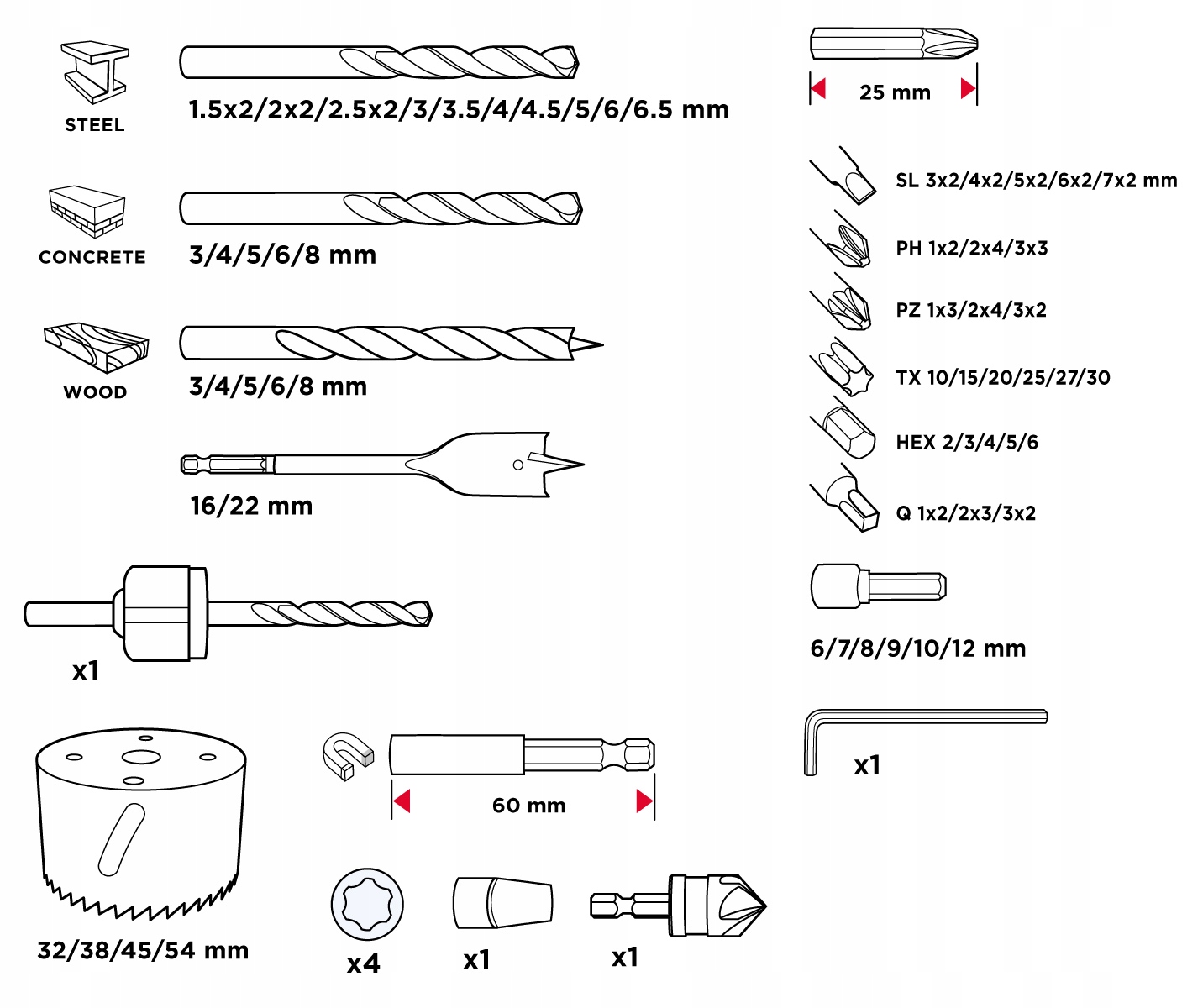 STEEL

1.5x2/2x2/2.5x2/3/3.5/4/4.5/5/6/6.5 mm

CONCRETE

3/4/5/6/8 mm

WOOD

3/4/5/6/8 mm

16/22 mm

x1

32/38/45/54 mm

60 mm

x4

x1

x1

25 mm

SL 3x2/4x2/5x2/6x2/7x2 mm

PH 1x2/2x4/3x3

PZ 1x3/2x4/3x2

TX 10/15/20/25/27/30

HEX 2/3/4/5/6

Q 1x2/2x3/3x2

6/7/8/9/10/12 mm

x1