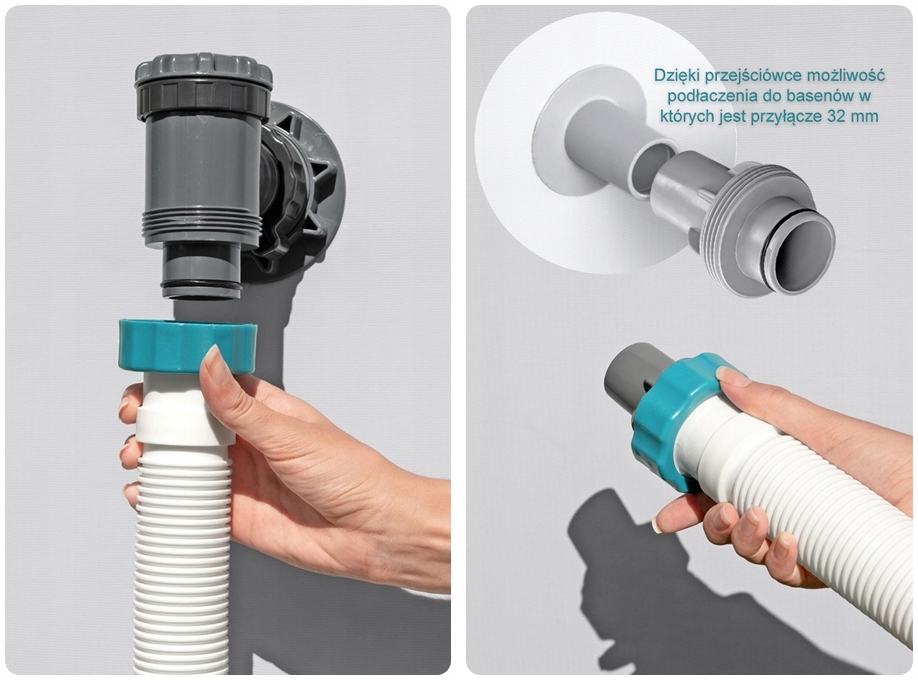 Dzięki przejściówce możliwość podłaczenia do basenów w których jest przyłącze 32 mm