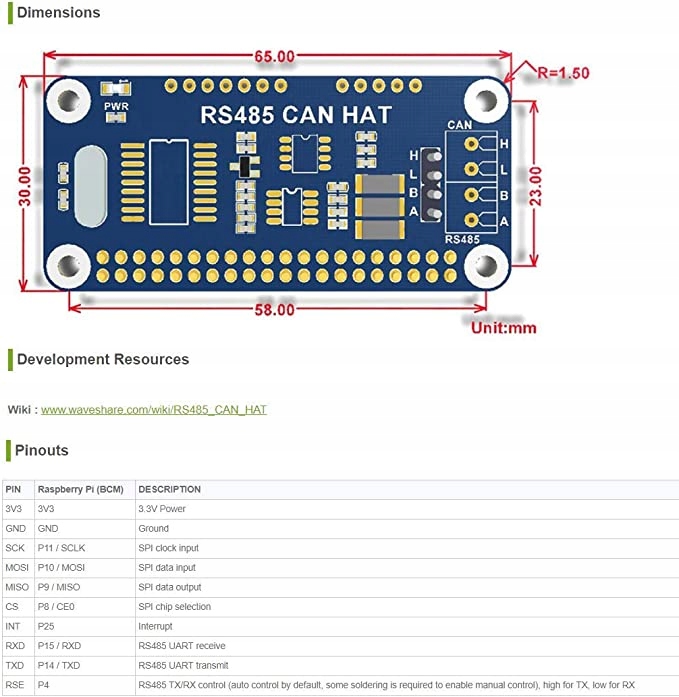 Dimensions

65.00

R=1.50

PWR

RS485 CAN HAT

CAN

H

L

B

A

H

L

B

A

RS485

30.00

23.00

58.00

Unit:mm

Development Resources

Wiki : www.waveshare.com/wiki/RS485_CAN_HAT

Pinouts

| PIN | Raspberry Pi (BCM) | DESCRIPTION |
|---|---|---|
| 3V3 | 3V3 | 3.3V Power |
| GND | GND | Ground |
| SCK | P11 / SCLK | SPI clock input |
| MOSI | P10 / MOSI | SPI data input |
| MISO | P9 / MISO | SPI data output |
| CS | P8 / CE0 | SPI chip selection |
| INT | P25 | Interrupt |
| RXD | P15 / RXD | RS485 UART receive |
| TXD | P14 / TXD | RS485 UART transmit |
| RSE | P4 | RS485 TX/RX control (auto control by default, some soldering is required to enable manual control), high for TX, low for RX |