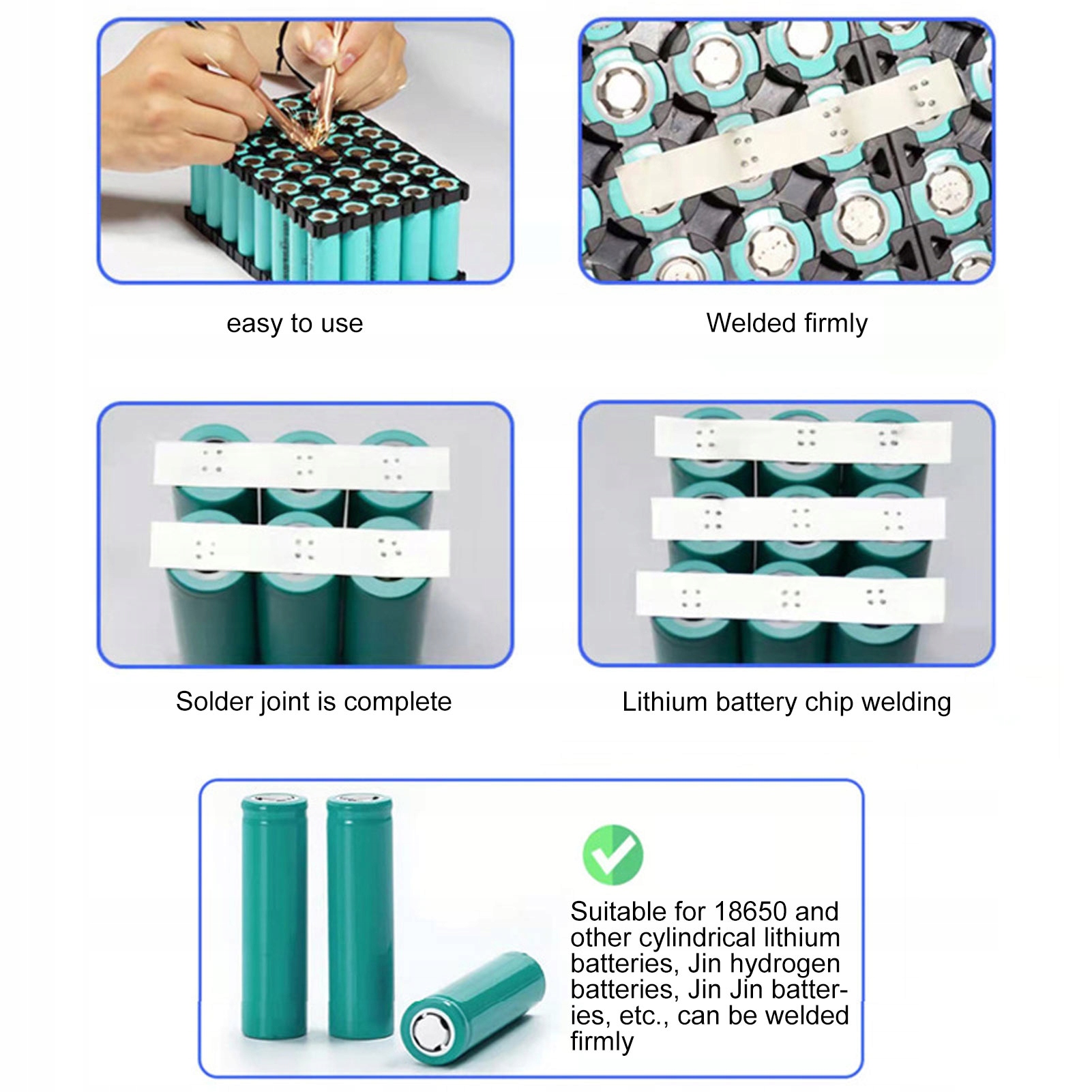 easy to use

Welded firmly

Solder joint is complete

Lithium battery chip welding

Suitable for 18650 and other cylindrical lithium batteries, Jin hydrogen batteries, Jin Jin batteries, etc., can be welded firmly