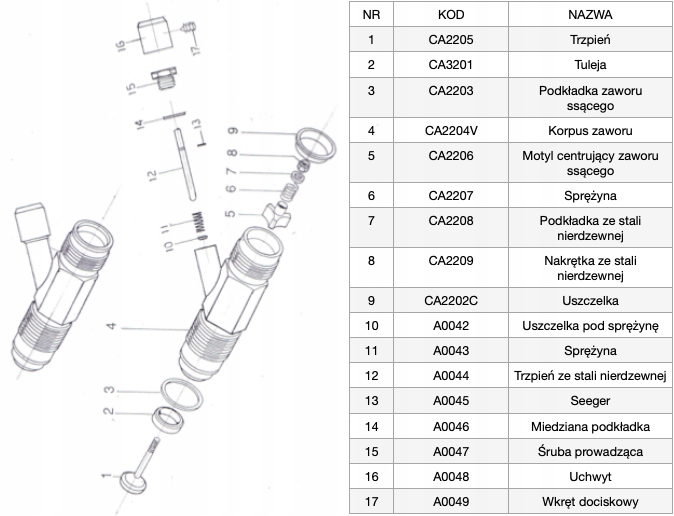 16
17
15
14
13
12
9
8
7
6
5
11
10
4
3
2
1

| NR | KOD | NAZWA |
|---|---|---|
| 1 | CA2205 | Trzpień |
| 2 | CA3201 | Tuleja |
| 3 | CA2203 | Podkładka zaworu ssącego |
| 4 | CA2204V | Korpus zaworu |
| 5 | CA2206 | Motyl centrujący zaworu ssącego |
| 6 | CA2207 | Sprężyna |
| 7 | CA2208 | Podkładka ze stali nierdzewnej |
| 8 | CA2209 | Nakrętka ze stali nierdzewnej |
| 9 | CA2202C | Uszczelka |
| 10 | A0042 | Uszczelka pod sprężynę |
| 11 | A0043 | Sprężyna |
| 12 | A0044 | Trzpień ze stali nierdzewnej |
| 13 | A0045 | Seeger |
| 14 | A0046 | Miedziana podkładka |
| 15 | A0047 | Śruba prowadząca |
| 16 | A0048 | Uchwyt |
| 17 | A0049 | Wkręt dociskowy |