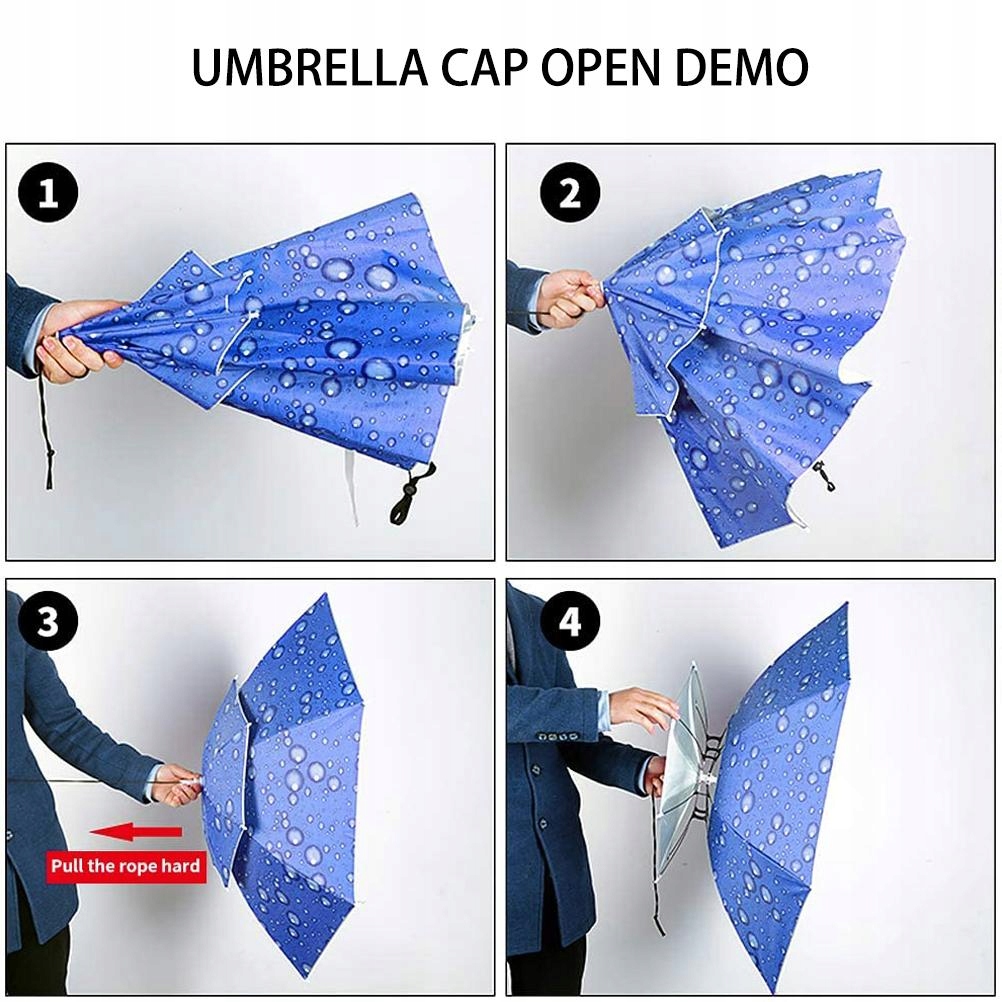 UMBRELLA CAP OPEN DEMO

1

2

3

Pull the rope hard

4