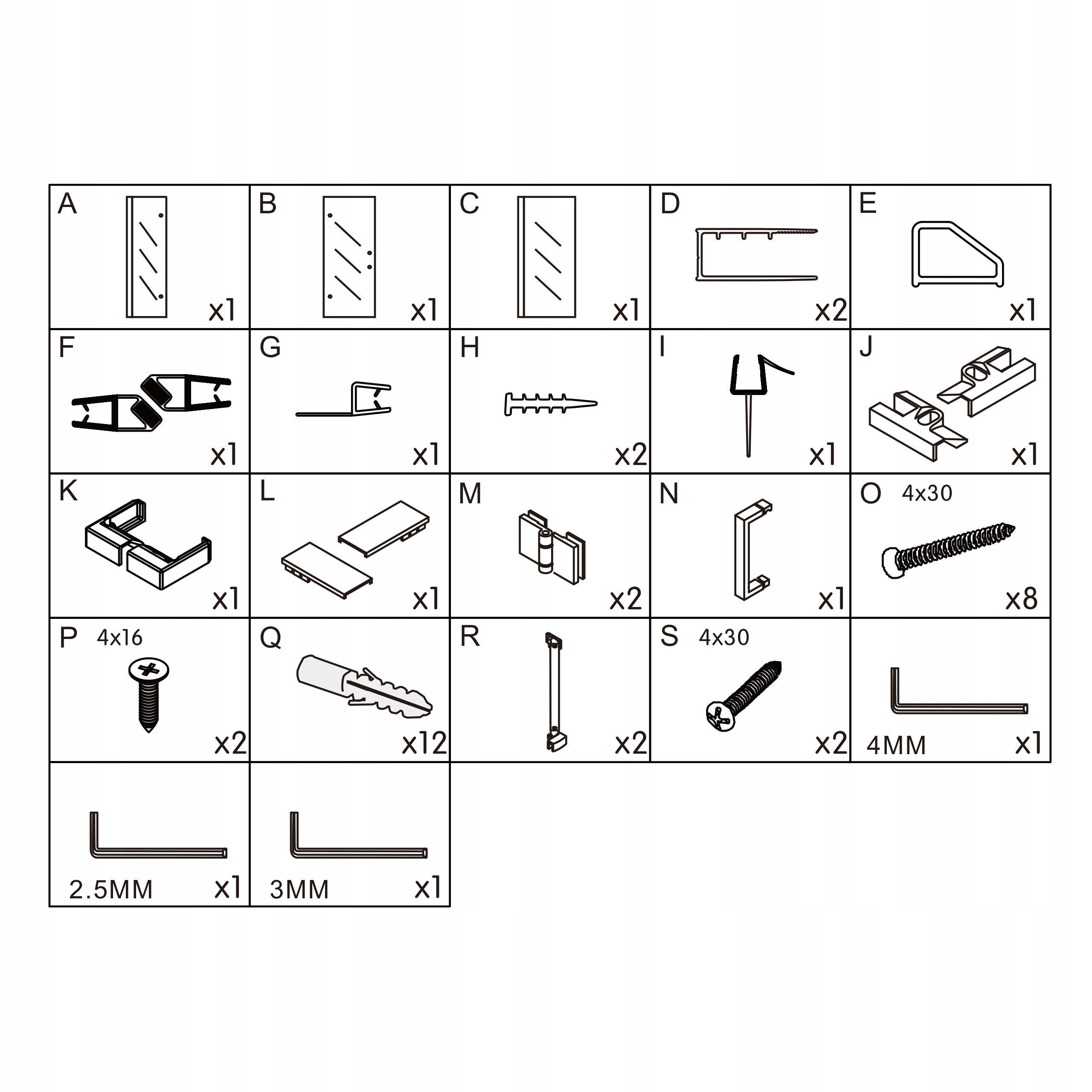 | A x1 | B x1 | C x1 | D x2 | E x1 |
|---|---|---|---|---|
| F x1 | G x1 | H x2 | I x1 | J x1 |
| K x1 | L x1 | M x2 | N x1 | O 4x30 x8 |
| P 4x16 x2 | Q x12 | R x2 | S 4x30 x2 | 4MM x1 |
| 2.5MM x1 | 3MM x1 | | | |