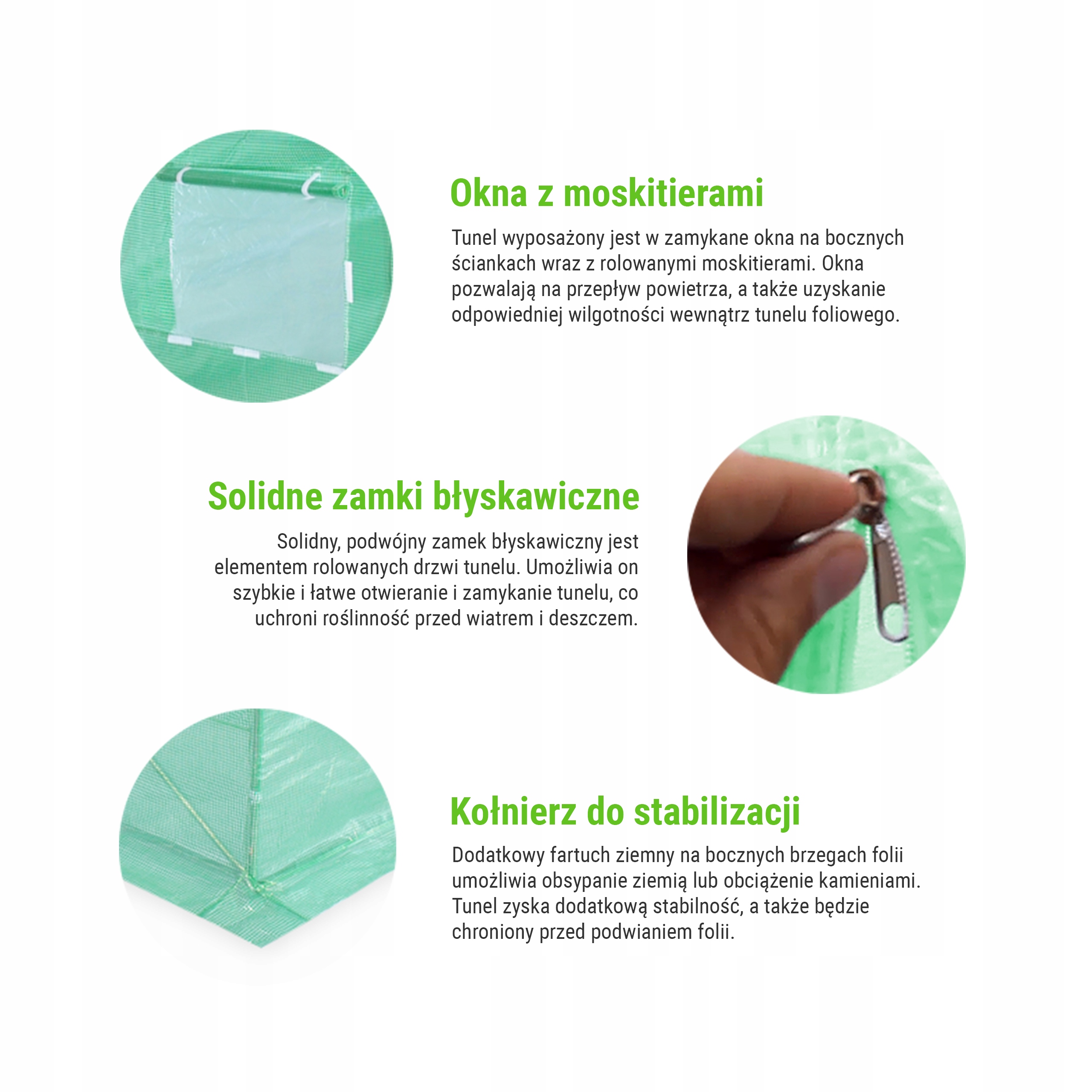 Okna z moskitierami

Tunel wyposażony jest w zamykane okna na bocznych ściankach wraz z rolowanymi moskitierami. Okna pozwalają na przepływ powietrza, a także uzyskanie odpowiedniej wilgotności wewnątrz tunelu foliowego.

Solidne zamki błyskawiczne

Solidny, podwójny zamek błyskawiczny jest elementem rolowanych drzwi tunelu. Umożliwia on szybkie i łatwe otwieranie i zamykanie tunelu, co uchroni roślinność przed wiatrem i deszczem.

Kołnierz do stabilizacji

Dodatkowy fartuch ziemny na bocznych brzegach folii umożliwia obsypanie ziemią lub obciążenie kamieniami. Tunel zyska dodatkową stabilność, a także będzie chroniony przed podwianiem folii.