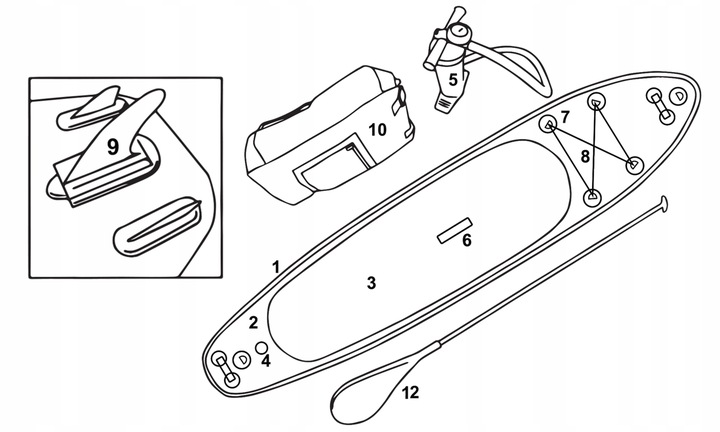 9
10
5
7
8
6
1
3
2
4
12