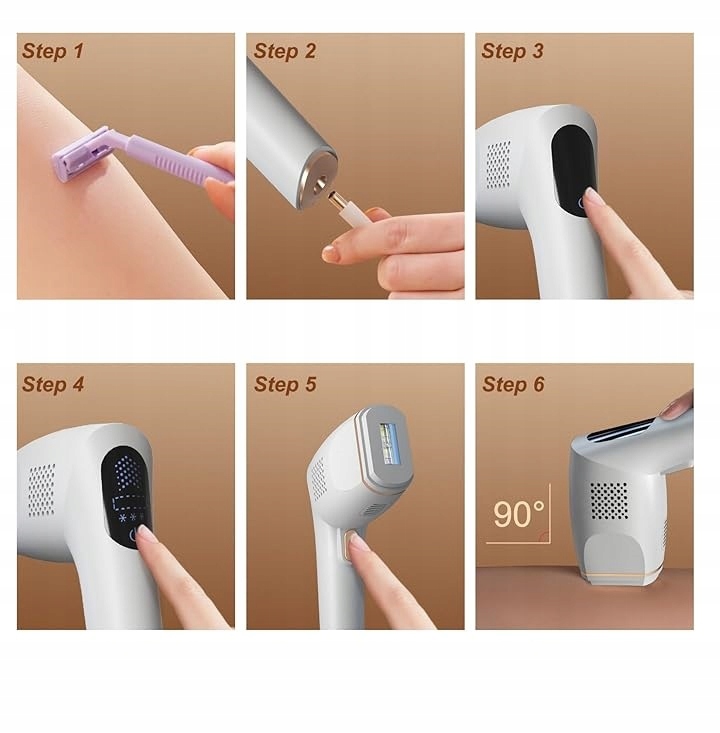 Step 1

Step 2

Step 3

Step 4

Step 5

Step 6

90°