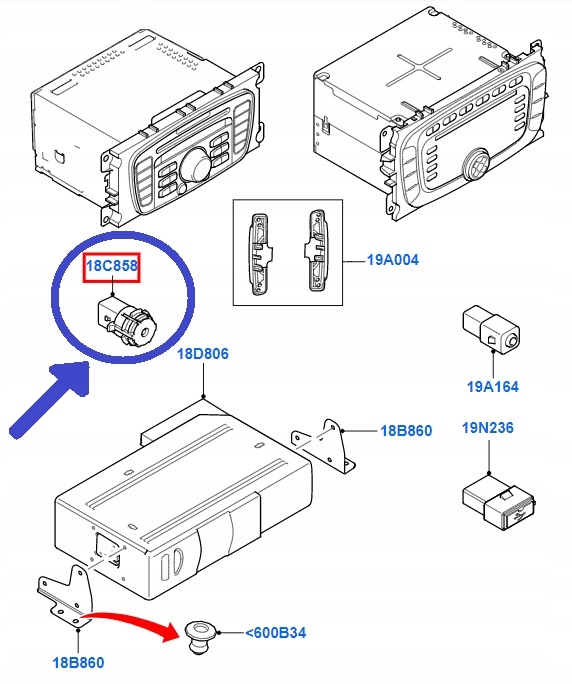 18C858

19A004

18D806

19A164

18B860

19N236

<600B34

18B860