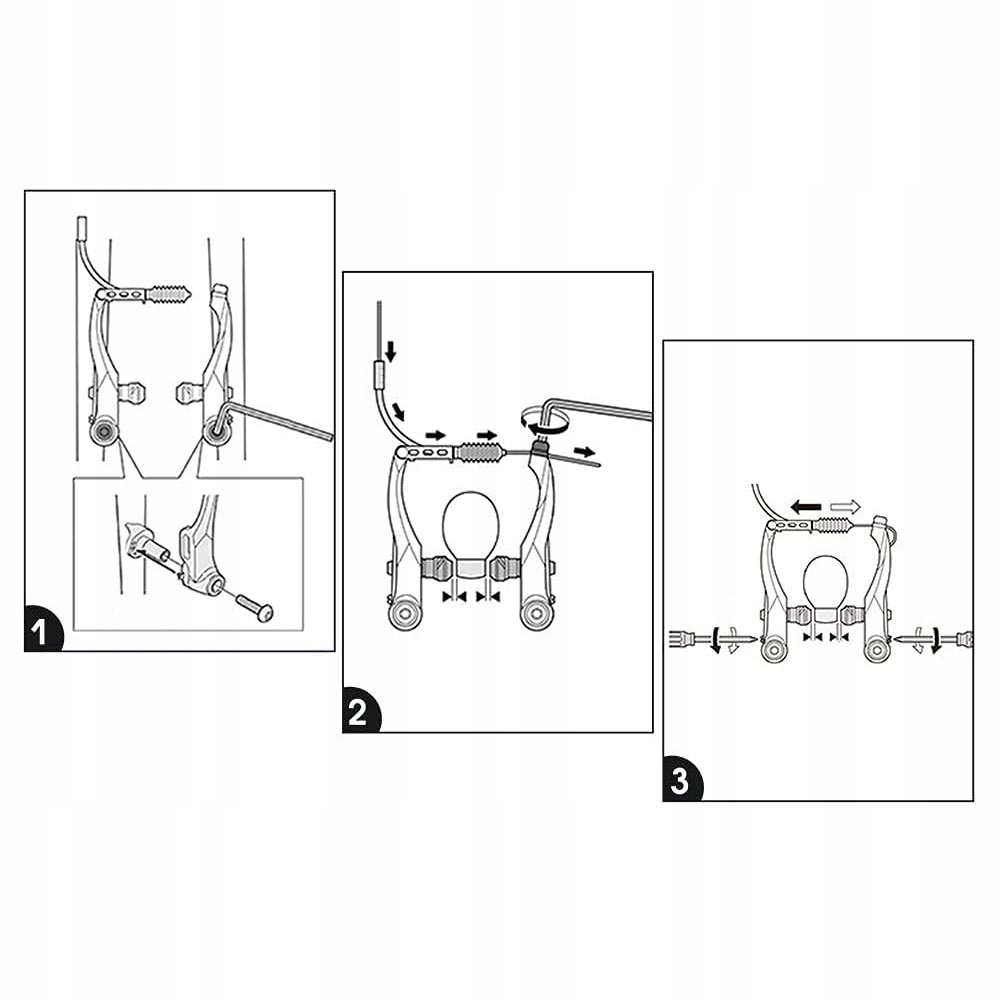 1

2

3