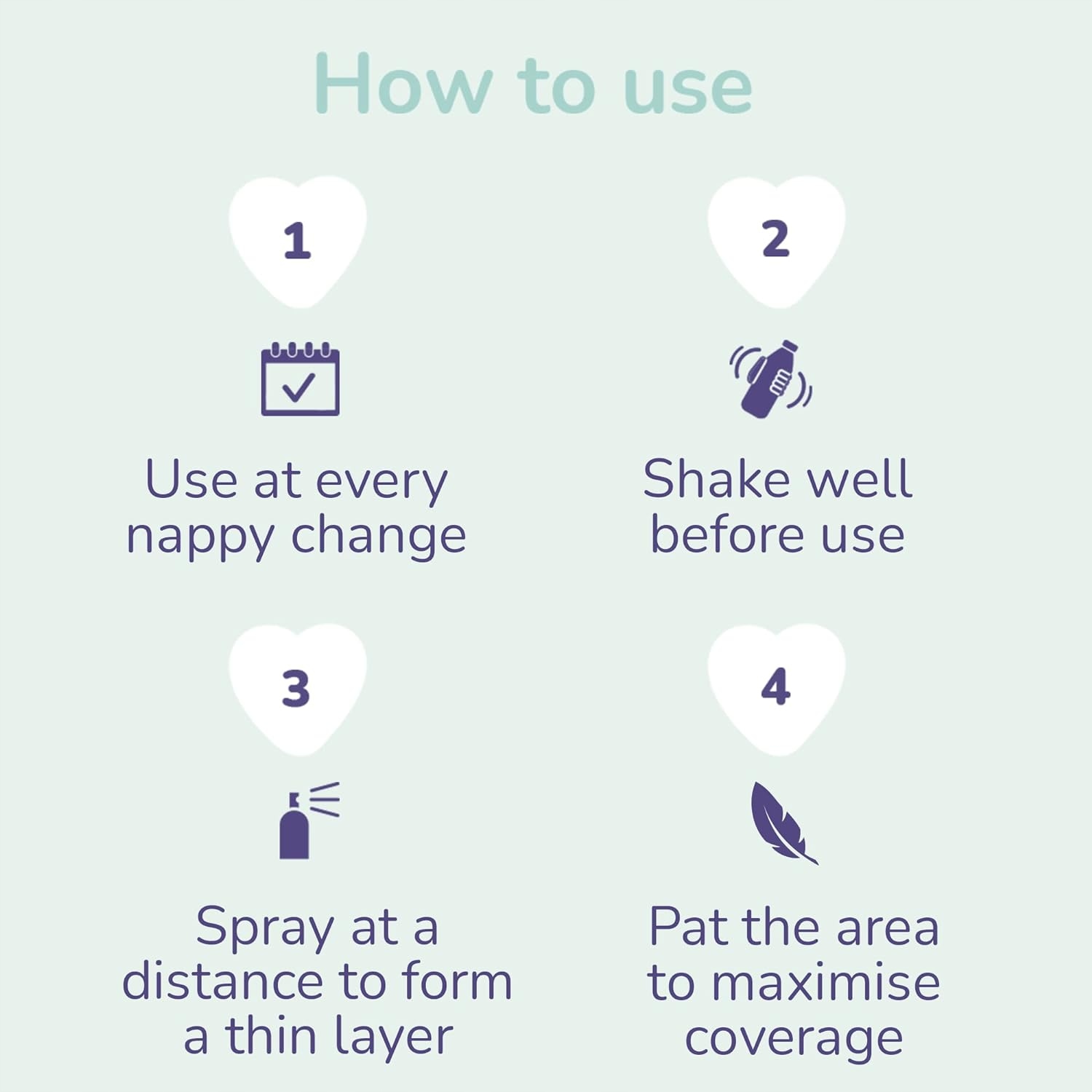 How to use

1

Use at every nappy change

2

Shake well before use

3

Spray at a distance to form a thin layer

4

Pat the area to maximise coverage