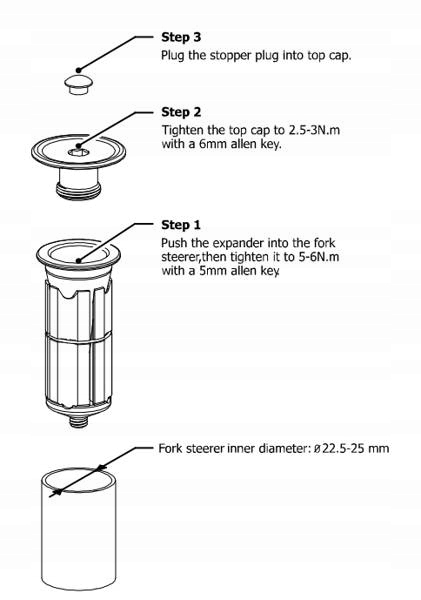 Step 3
Plug the stopper plug into top cap.

Step 2
Tighten the top cap to 2.5-3N.m with a 6mm allen key.

Step 1
Push the expander into the fork steerer,then tighten it to 5-6N.m with a 5mm allen key.

Fork steerer inner diameter: ø22.5-25 mm