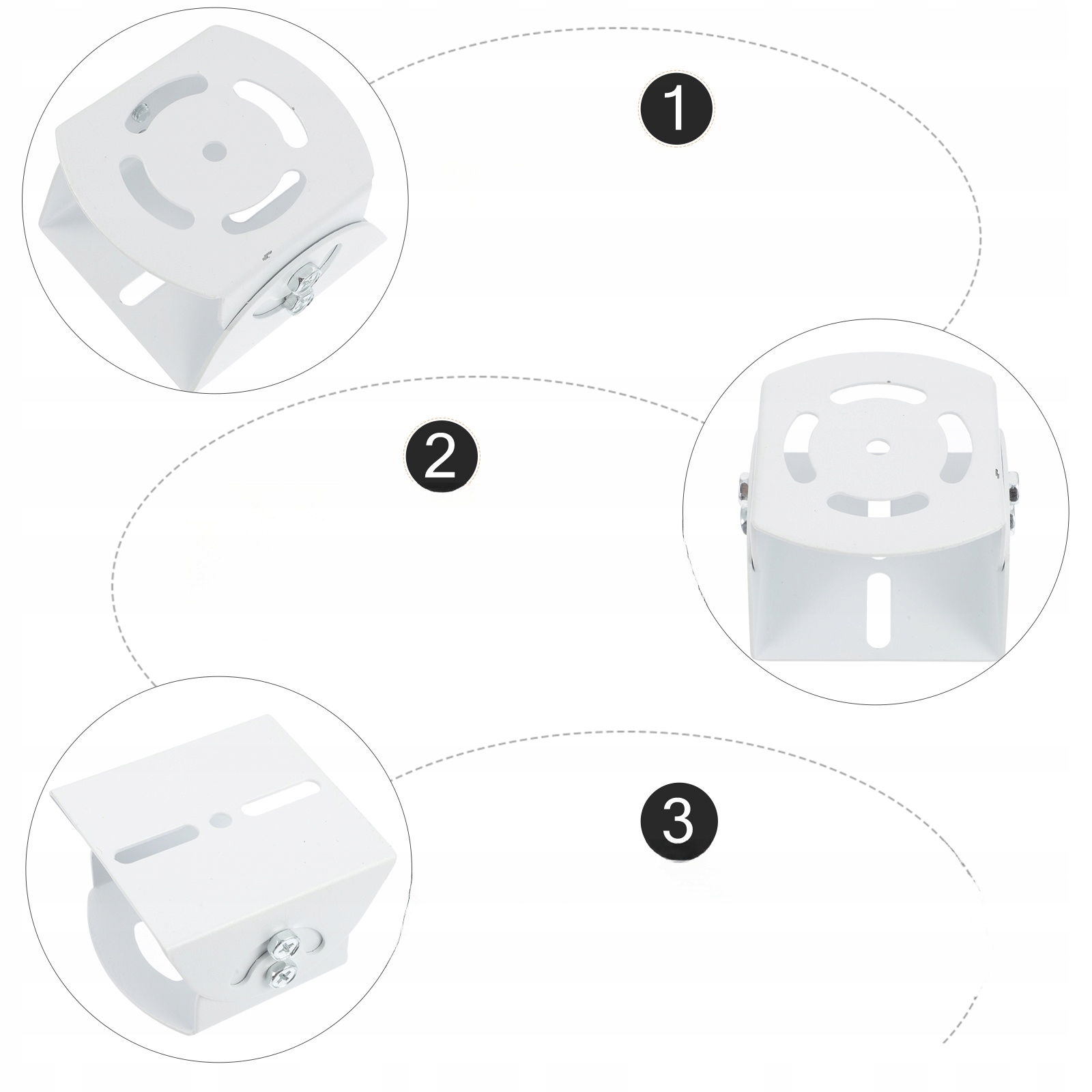 1

2

3