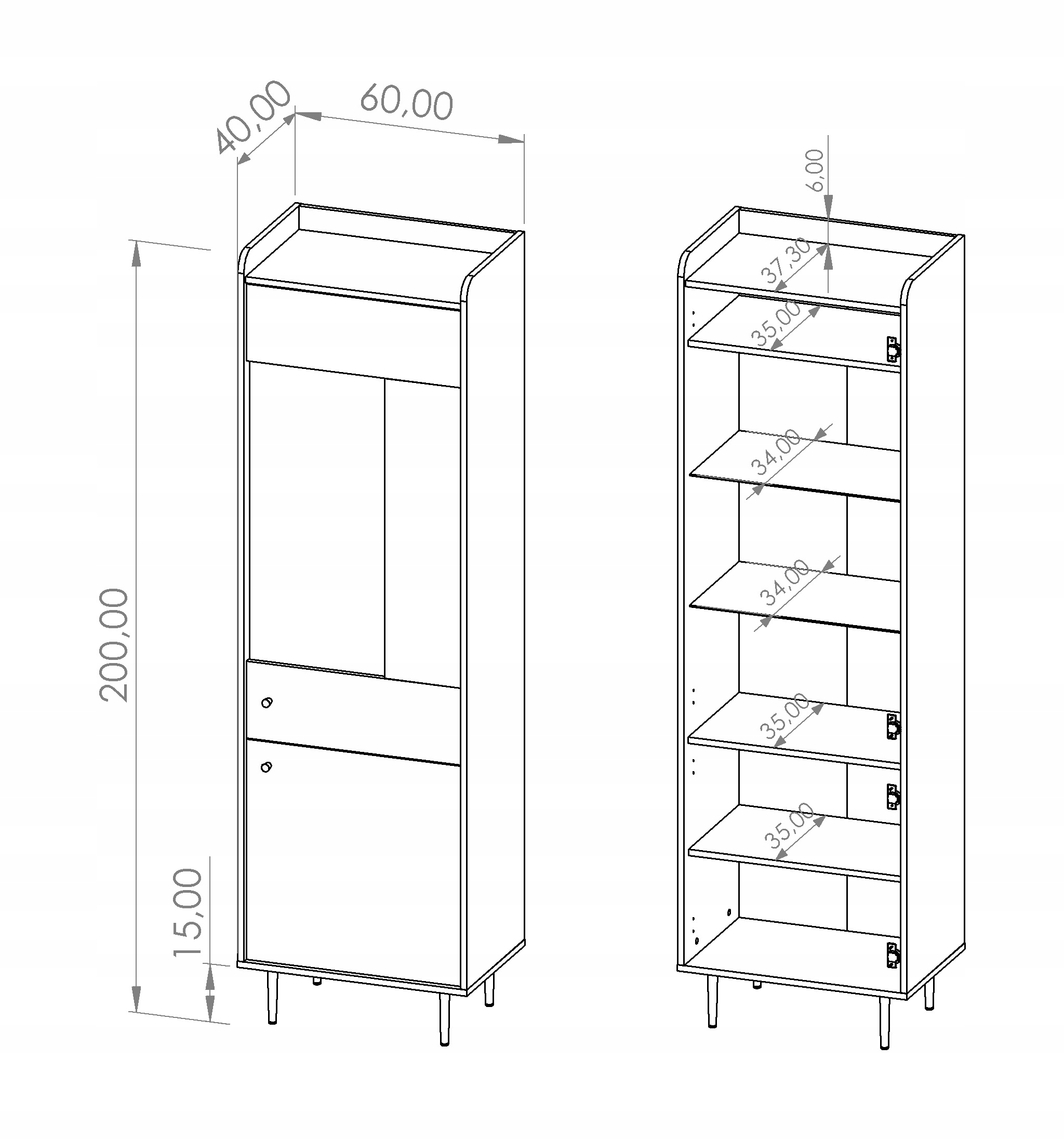 40,00
60,00
200,00
15,00
6,00
37,30
35,00
34,00
34,00
35,00
35,00