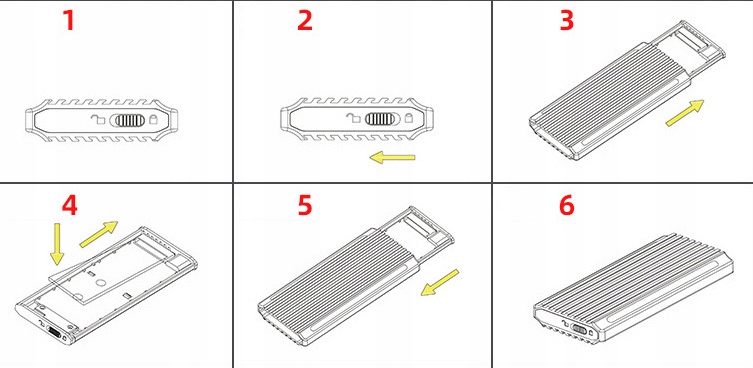 1

2

3

4

5

6