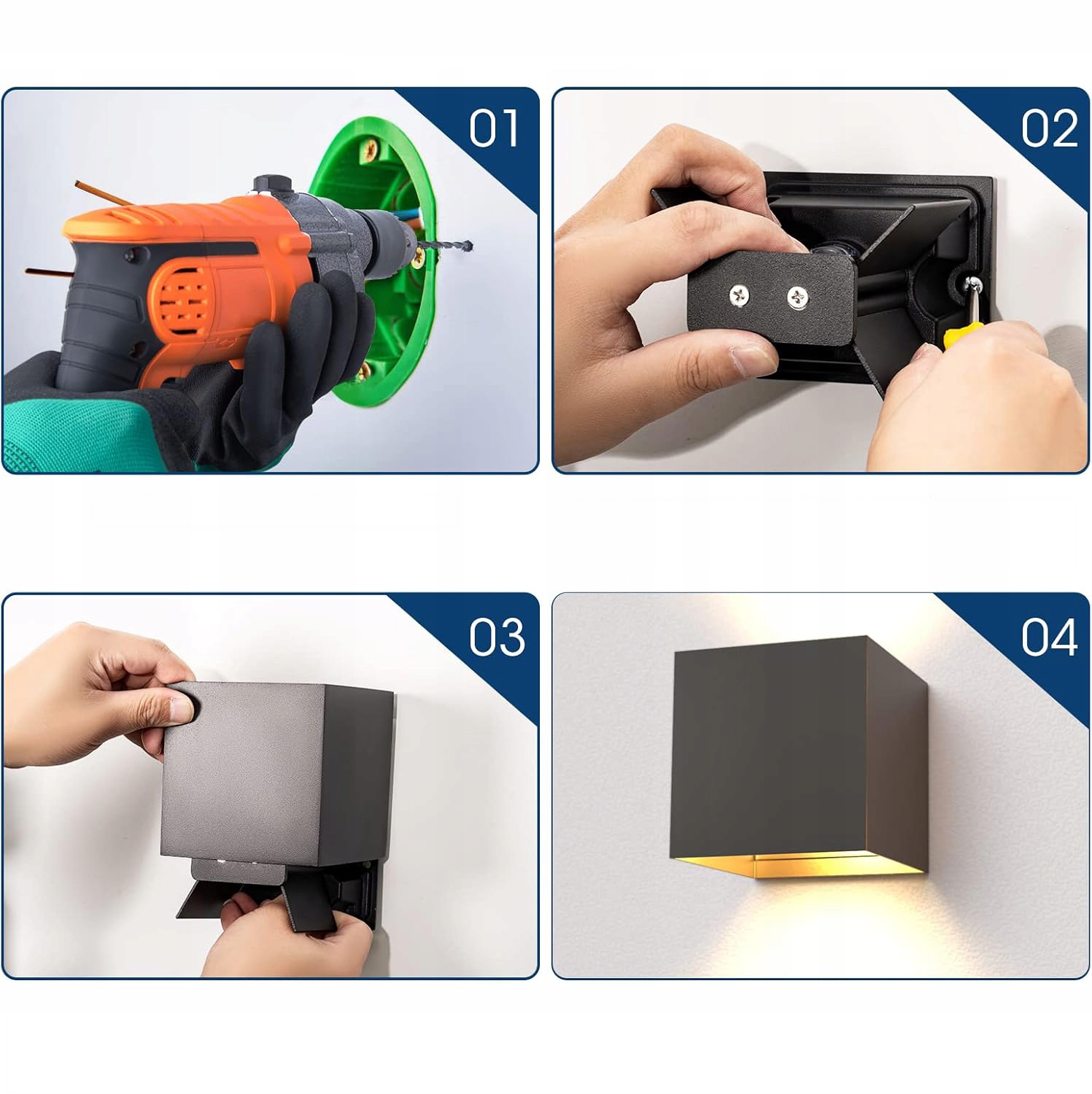 01

02

03

04