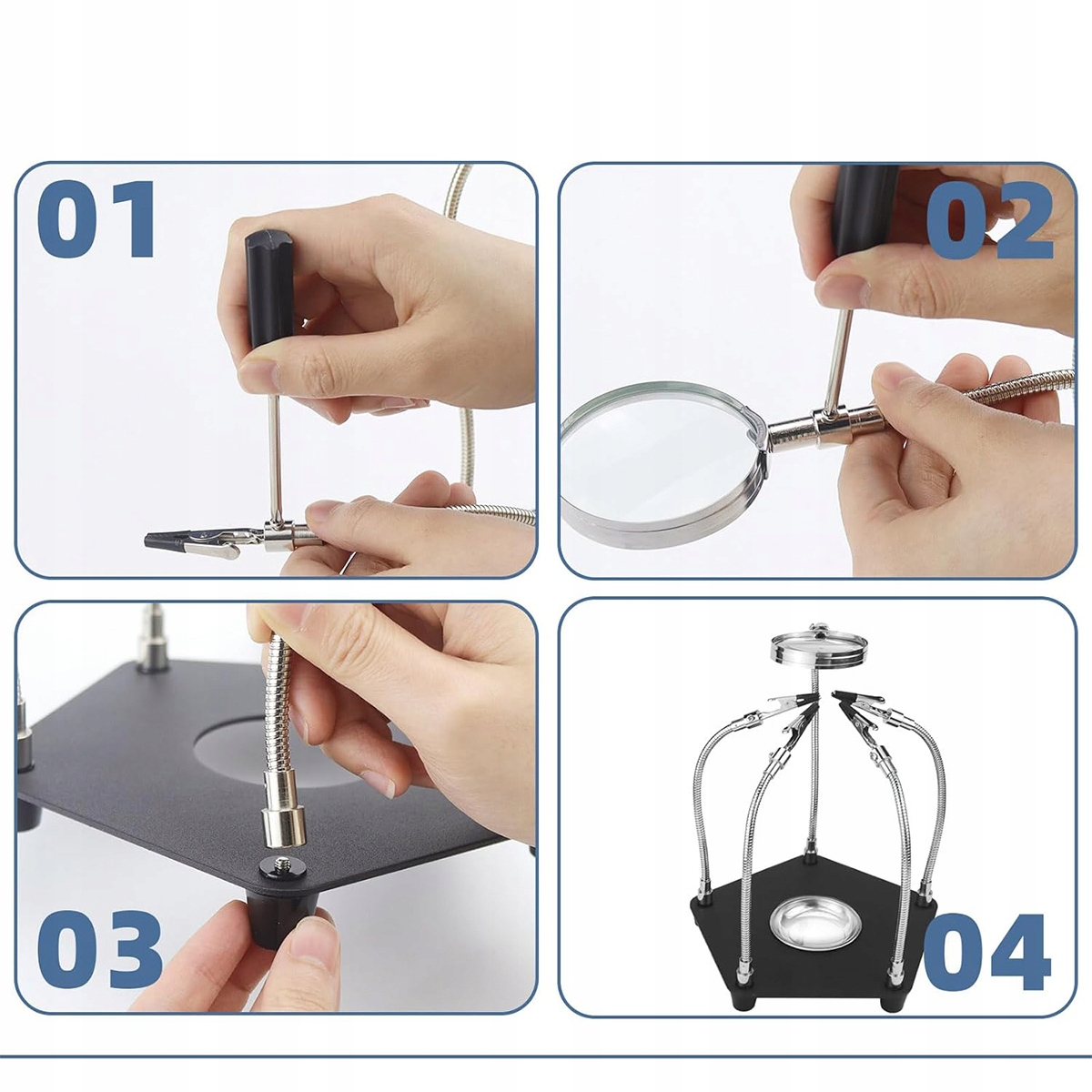 01

02

03

04