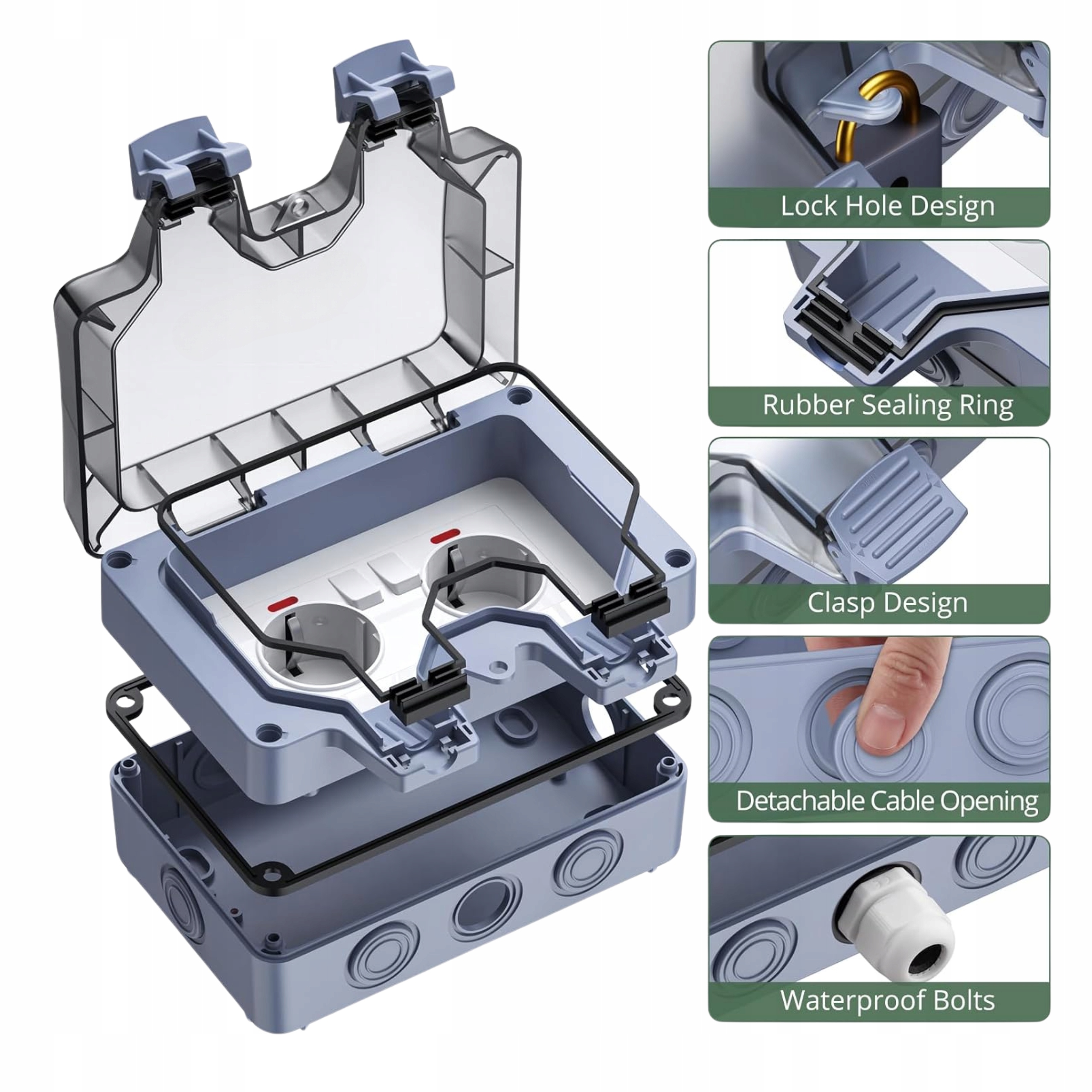 Lock Hole Design

Rubber Sealing Ring

Clasp Design

Detachable Cable Opening

Waterproof Bolts