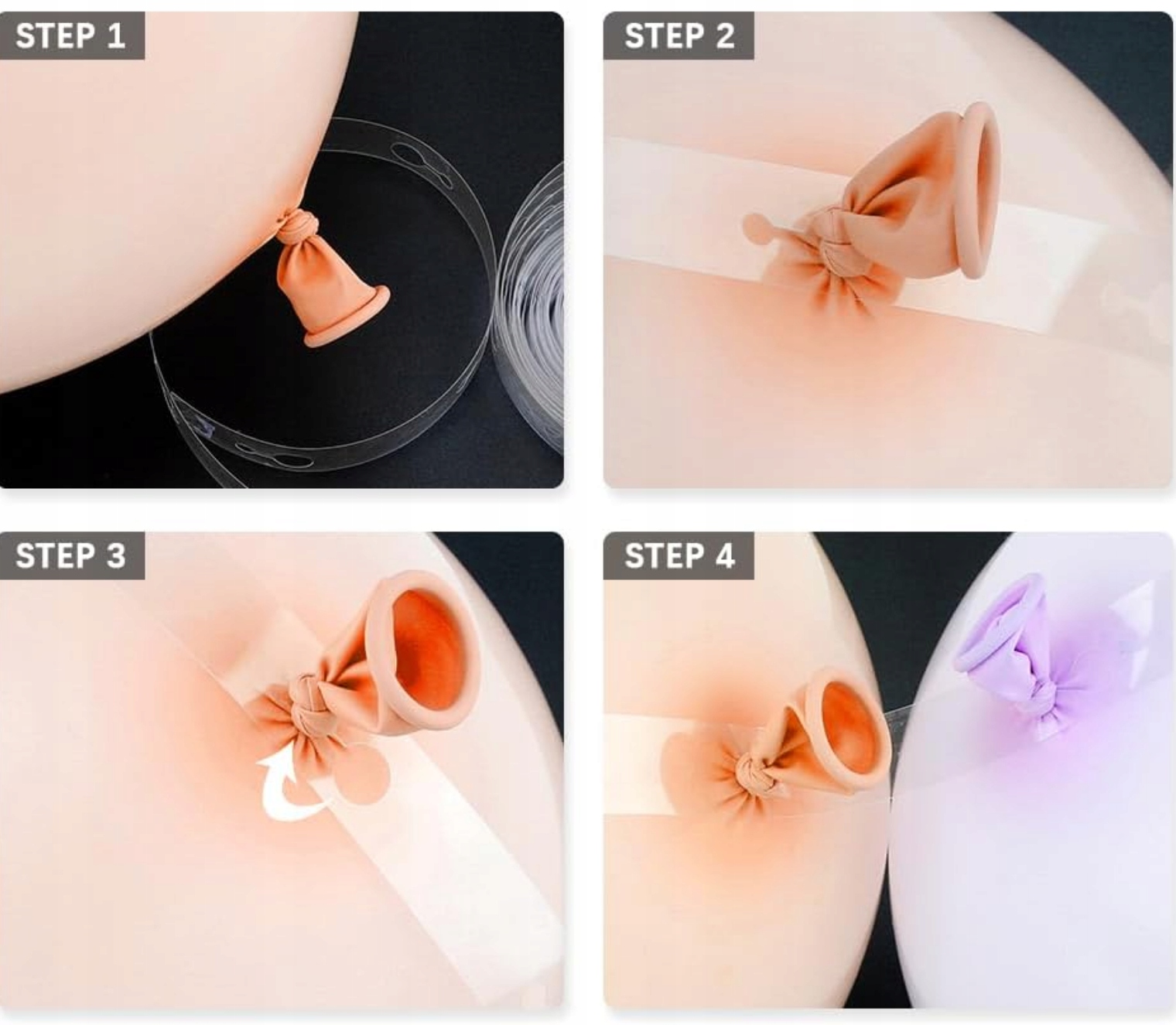 STEP 1

STEP 2

STEP 3

STEP 4