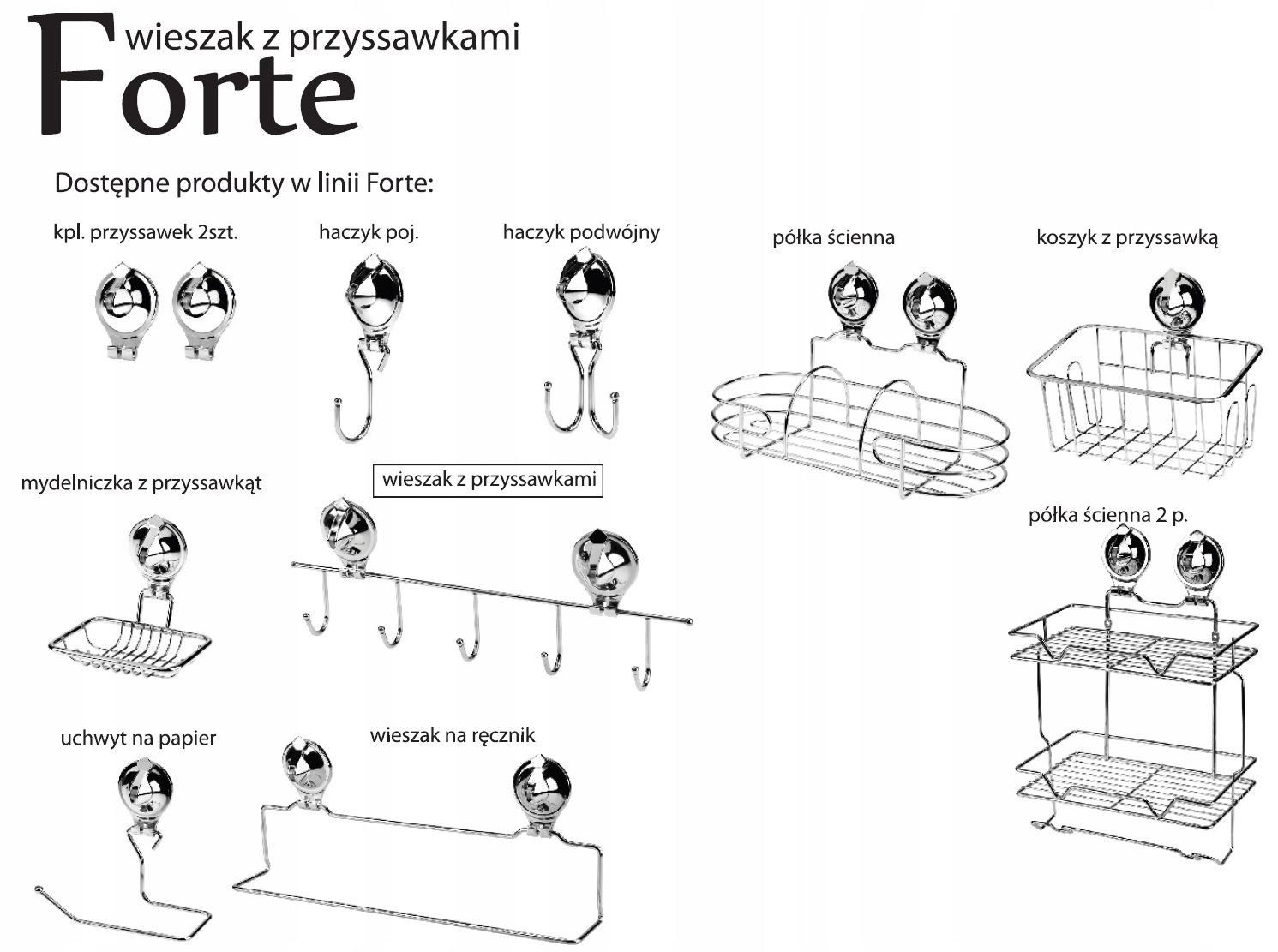 wieszak z przyssawkami
Forte

Dostępne produkty w linii Forte:

kpl. przyssawek 2szt.

haczyk poj.

haczyk podwójny

półka ścienna

koszyk z przyssawką

mydelniczka z przyssawkąt

wieszak z przyssawkami

półka ścienna 2 p.

uchwyt na papier

wieszak na ręcznik