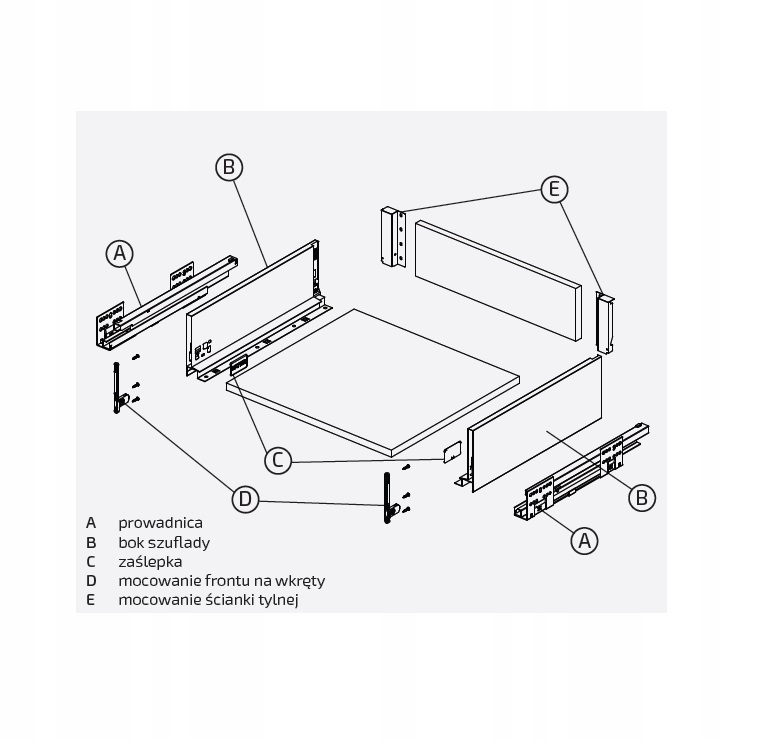 B

E

A

C

D

B

A

A prowadnica
B bok szuflady
C zaślepka
D mocowanie frontu na wkręty
E mocowanie ścianki tylnej