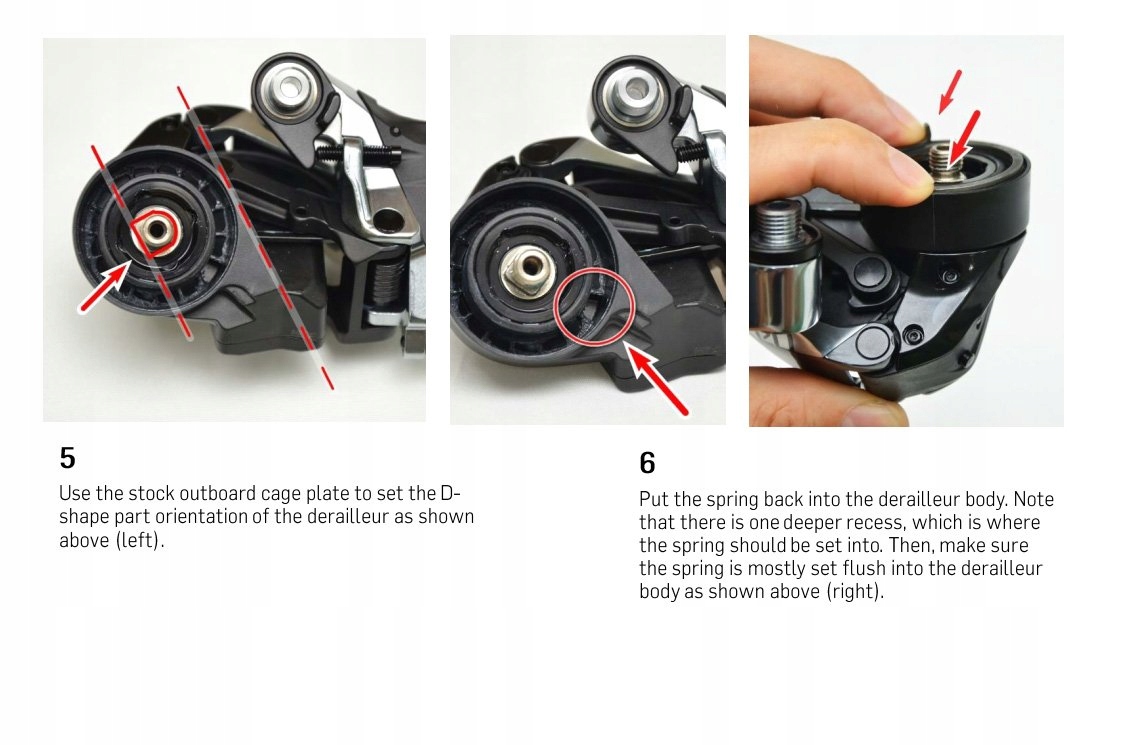 5

Use the stock outboard cage plate to set the D-shape part orientation of the derailleur as shown above (left).

6

Put the spring back into the derailleur body. Note that there is one deeper recess, which is where the spring should be set into. Then, make sure the spring is mostly set flush into the derailleur body as shown above (right).