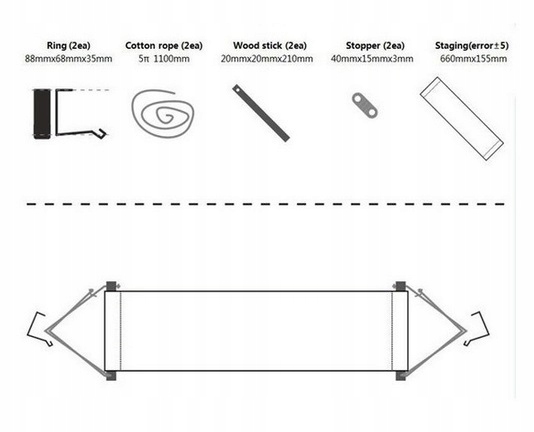 Ring (2ea)
88mmx68mmx35mm

Cotton rope (2ea)
5π 1100mm

Wood stick (2ea)
20mmx20mmx210mm

Stopper (2ea)
40mmx15mmx3mm

Staging(error±5)
660mmx155mm