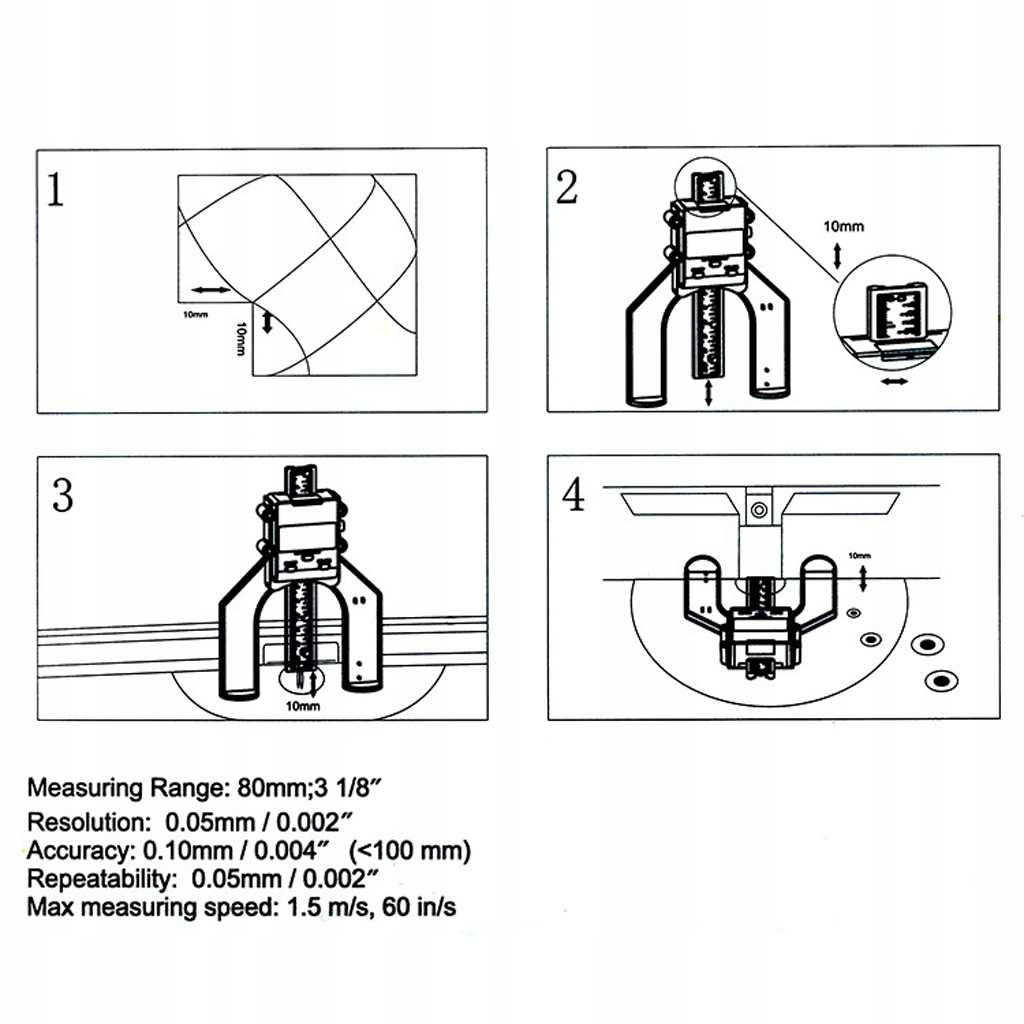 1

10mm

10mm

2

10mm

3

10mm

4

10mm

Measuring Range: 80mm;3 1/8″
Resolution: 0.05mm / 0.002″
Accuracy: 0.10mm / 0.004″ (<100 mm)
Repeatability: 0.05mm / 0.002″
Max measuring speed: 1.5 m/s, 60 in/s