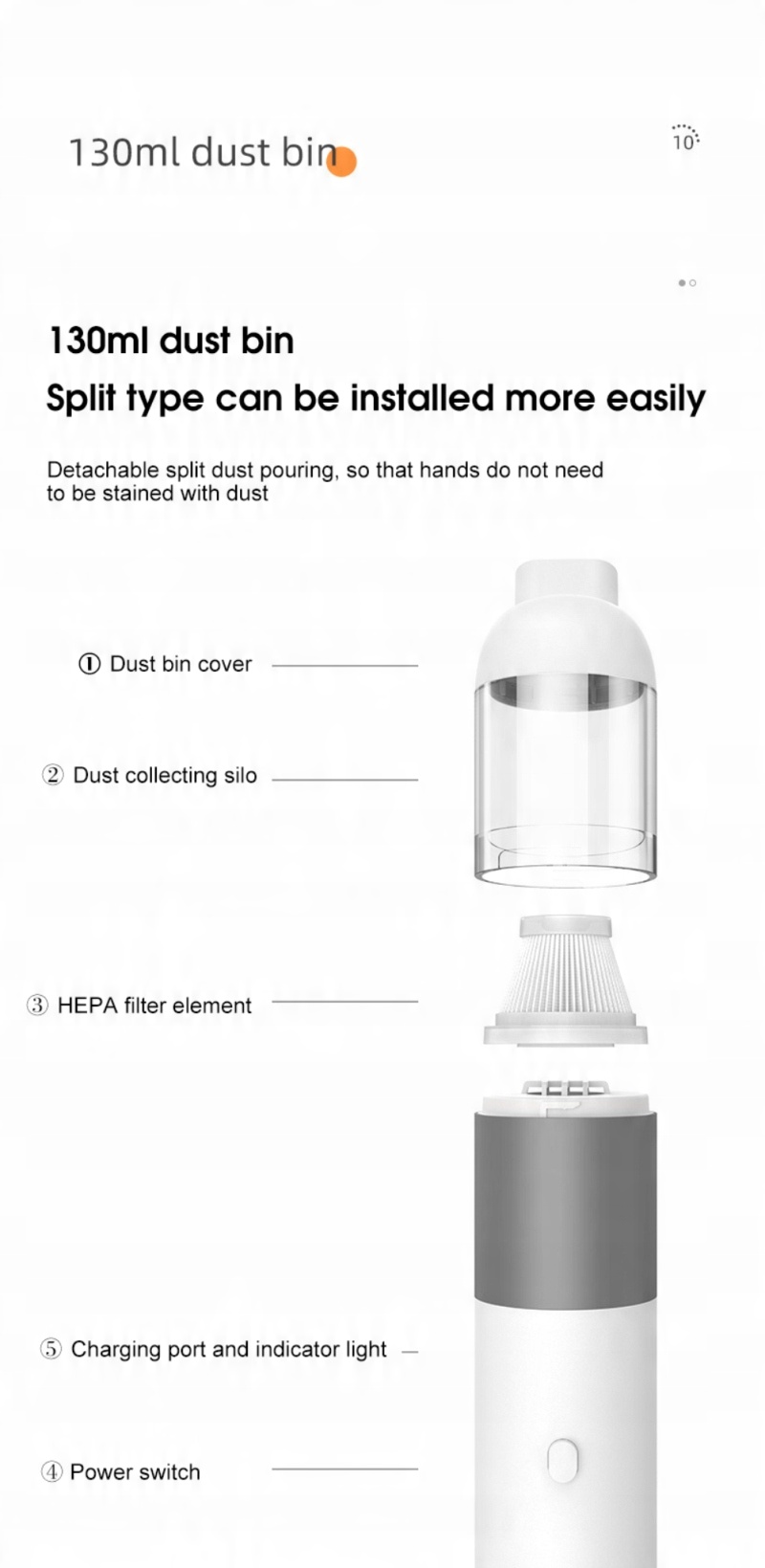 130ml dust bin

10

130ml dust bin
Split type can be installed more easily

Detachable split dust pouring, so that hands do not need to be stained with dust

① Dust bin cover

② Dust collecting silo

③ HEPA filter element

⑤ Charging port and indicator light

④ Power switch