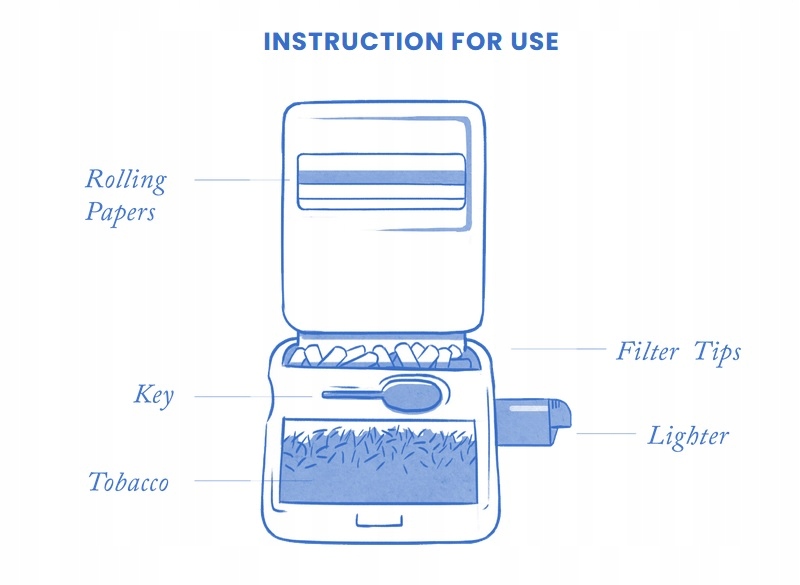 INSTRUCTION FOR USE

Rolling Papers

Filter Tips

Key

Lighter

Tobacco