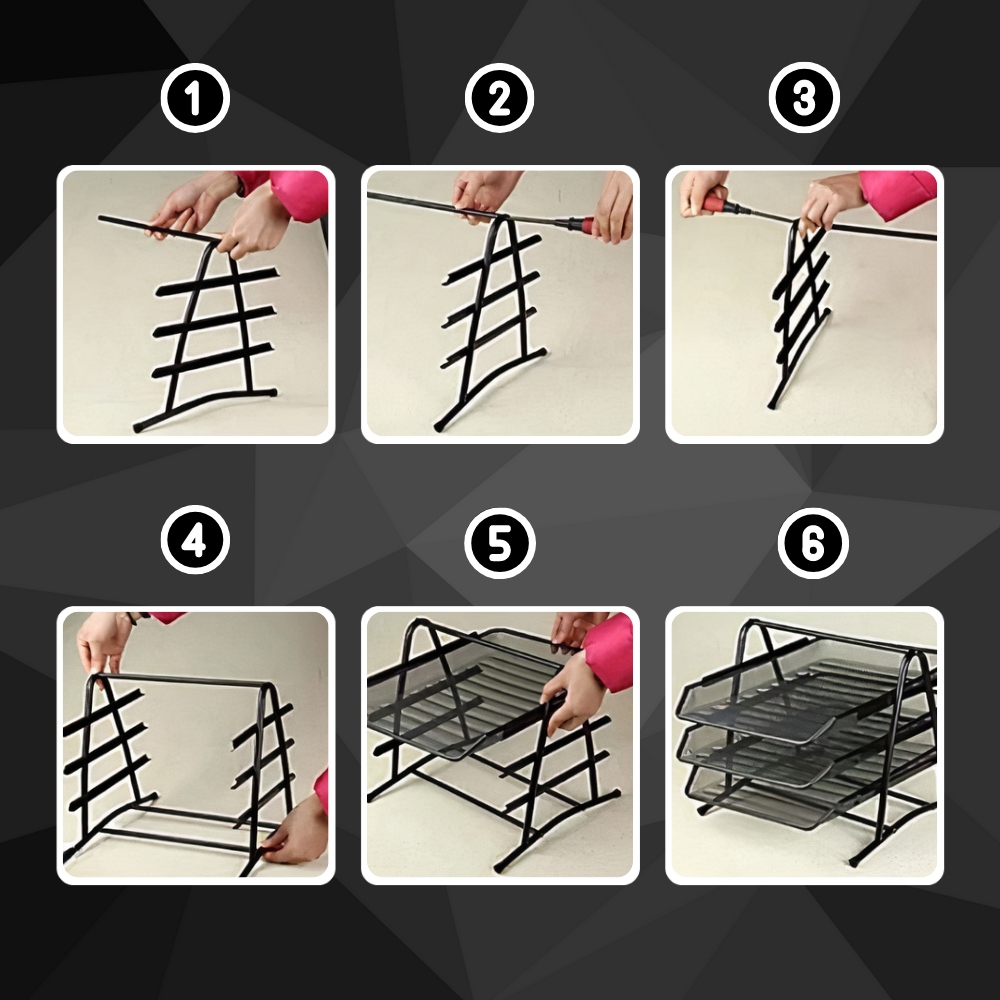 1

2

3

4

5

6