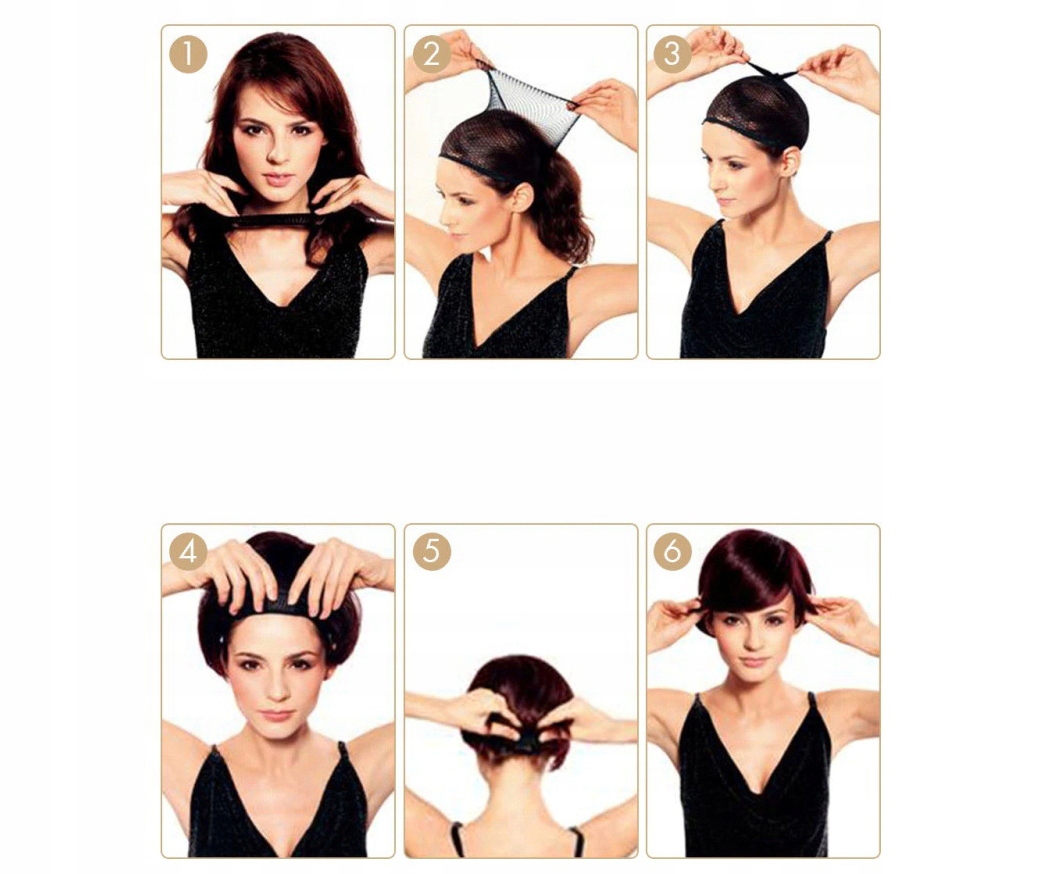 1

2

3

4

5

6